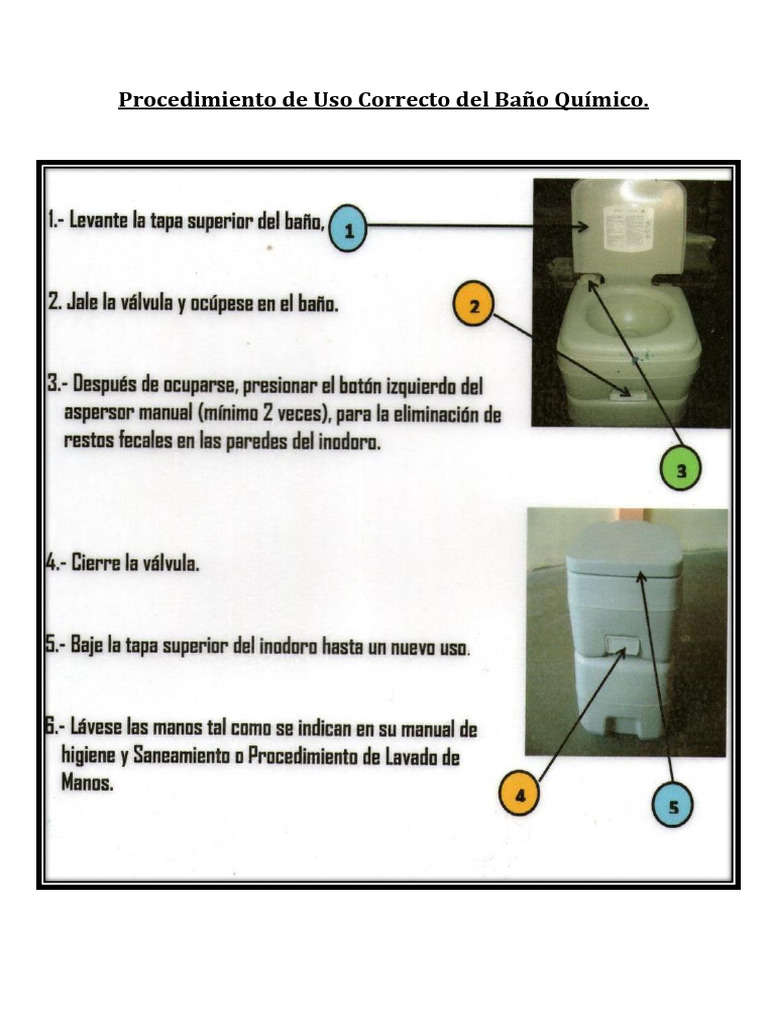 Procedimiento de Uso Correcto del Baño Químico.

1.- Levante la tapa superior del baño,

1

2. Jale la válvula y ocúpese en el baño.

2

3.- Después de ocuparse, presionar el botón izquierdo del aspersor manual (mínimo 2 veces), para la eliminación de restos fecales en las paredes del inodoro.

3

4.- Cierre la válvula.

5.- Baje la tapa superior del inodoro hasta un nuevo uso.

6.- Lávese las manos tal como se indican en su manual de higiene y Saneamiento o Procedimiento de Lavado de Manos.

4

5