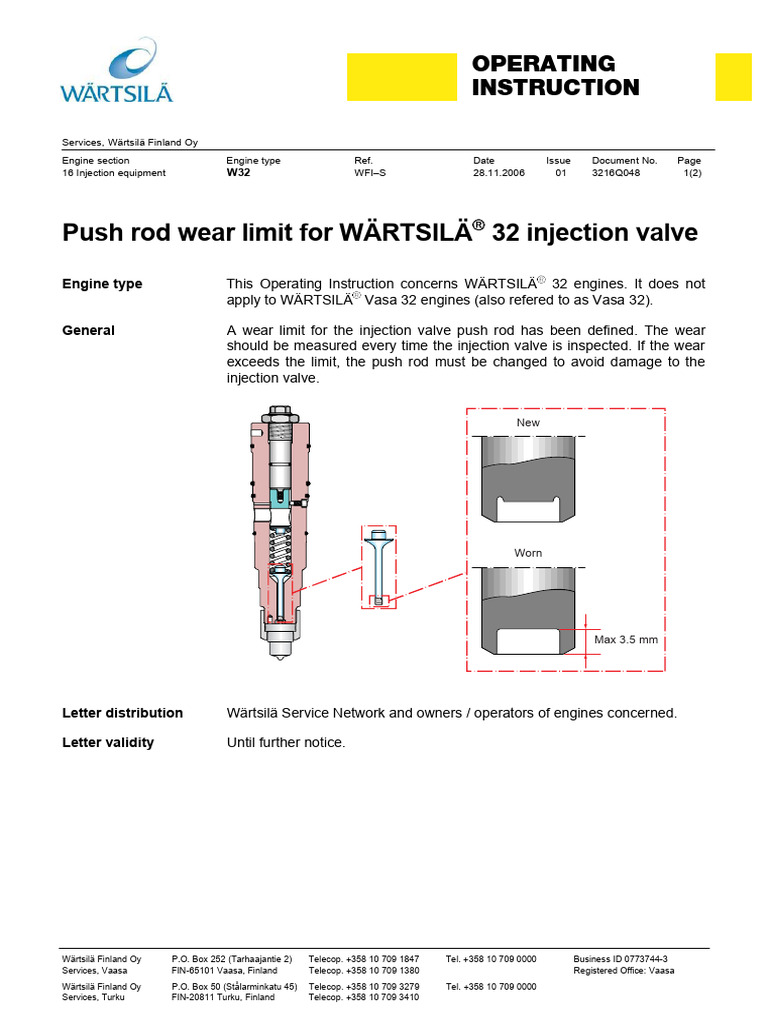 WÄRTSILÄ

OPERATING INSTRUCTION

Services, Wärtsilä Finland Oy

| Engine section | Engine type | Ref. | Date | Issue | Document No. | Page |
|---|---|---|---|---|---|---|
| 16 Injection equipment | W32 | WFI–S | 28.11.2006 | 01 | 3216Q048 | 1(2) |

Push rod wear limit for WÄRTSILÄ® 32 injection valve

Engine type

This Operating Instruction concerns WÄRTSILÄ® 32 engines. It does not apply to WÄRTSILÄ® Vasa 32 engines (also refered to as Vasa 32).

General

A wear limit for the injection valve push rod has been defined. The wear should be measured every time the injection valve is inspected. If the wear exceeds the limit, the push rod must be changed to avoid damage to the injection valve.

New

Worn

Max 3.5 mm

Letter distribution

Wärtsilä Service Network and owners / operators of engines concerned.

Letter validity

Until further notice.

Wärtsilä Finland Oy
Services, Vaasa
P.O. Box 252 (Tarhaajantie 2)
FIN-65101 Vaasa, Finland
Telecop. +358 10 709 1847
Telecop. +358 10 709 1380
Tel. +358 10 709 0000
Business ID 0773744-3
Registered Office: Vaasa

Wärtsilä Finland Oy
Services, Turku
P.O. Box 50 (Stålarminkatu 45)
FIN-20811 Turku, Finland
Telecop. +358 10 709 3279
Telecop. +358 10 709 3410
Tel. +358 10 709 0000