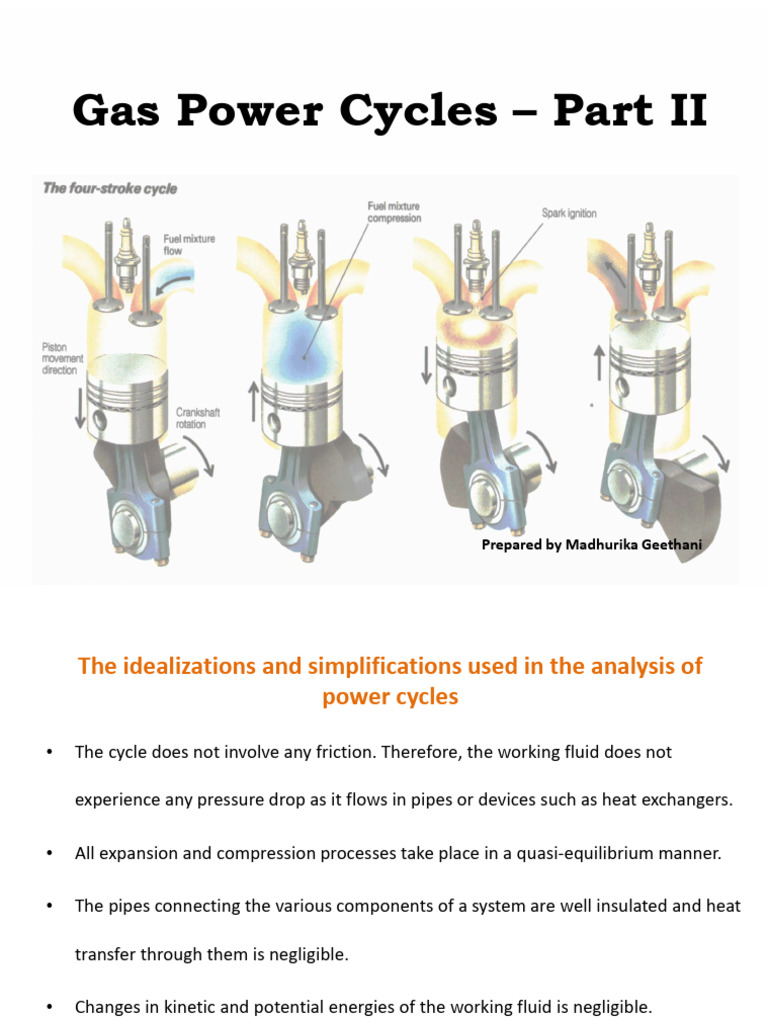 Gas Power Cycles – Part II

The four-stroke cycle

Fuel mixture flow

Piston movement direction

Crankshaft rotation

Fuel mixture compression

Spark ignition

Prepared by Madhurika Geethani

The idealizations and simplifications used in the analysis of power cycles

• The cycle does not involve any friction. Therefore, the working fluid does not experience any pressure drop as it flows in pipes or devices such as heat exchangers.

• All expansion and compression processes take place in a quasi-equilibrium manner.

• The pipes connecting the various components of a system are well insulated and heat transfer through them is negligible.

• Changes in kinetic and potential energies of the working fluid is negligible.