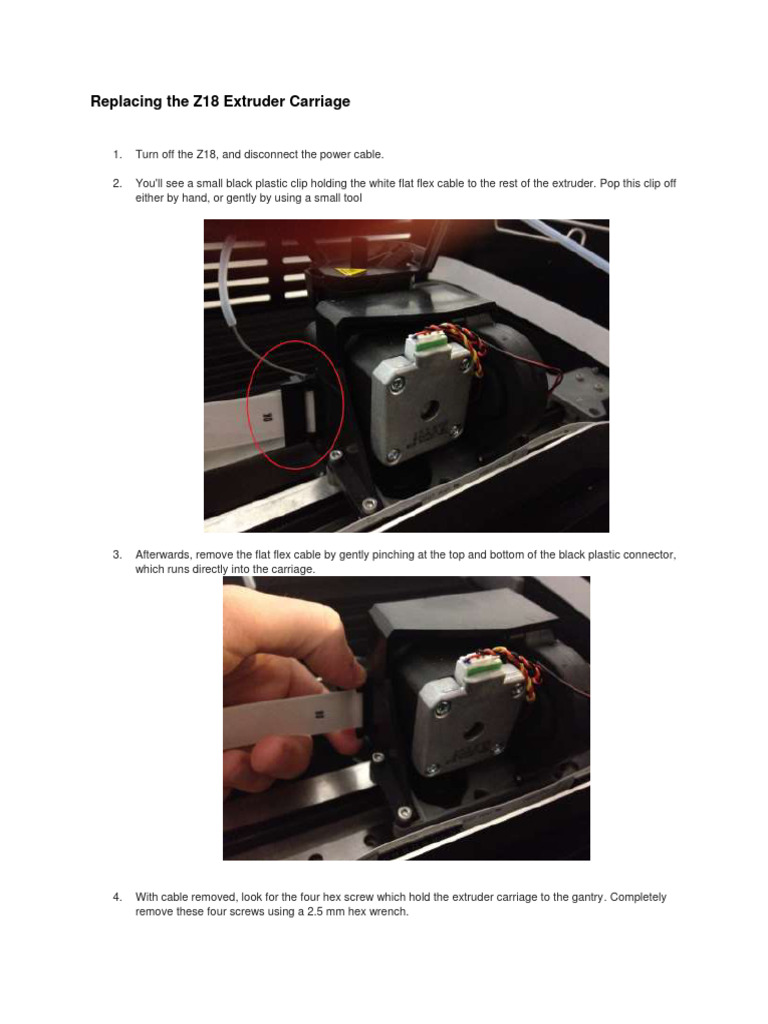 Replacing the Z18 Extruder Carriage

1. Turn off the Z18, and disconnect the power cable.

2. You'll see a small black plastic clip holding the white flat flex cable to the rest of the extruder. Pop this clip off either by hand, or gently by using a small tool

3. Afterwards, remove the flat flex cable by gently pinching at the top and bottom of the black plastic connector, which runs directly into the carriage.

4. With cable removed, look for the four hex screw which hold the extruder carriage to the gantry. Completely remove these four screws using a 2.5 mm hex wrench.