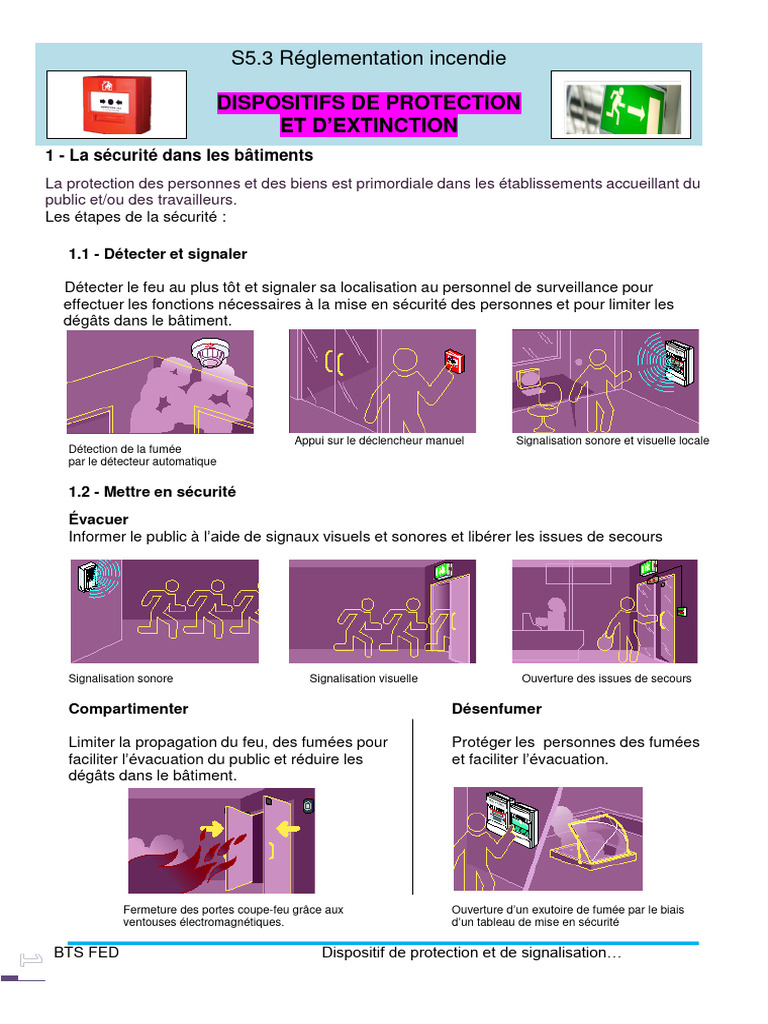 S5.3 Réglementation incendie

DISPOSITIFS DE PROTECTION ET D'EXTINCTION

1 - La sécurité dans les bâtiments

La protection des personnes et des biens est primordiale dans les établissements accueillant du public et/ou des travailleurs.
Les étapes de la sécurité :

1.1 - Détecter et signaler

Détecter le feu au plus tôt et signaler sa localisation au personnel de surveillance pour effectuer les fonctions nécessaires à la mise en sécurité des personnes et pour limiter les dégâts dans le bâtiment.

Détection de la fumée par le détecteur automatique

Appui sur le déclencheur manuel

Signalisation sonore et visuelle locale

1.2 - Mettre en sécurité

Évacuer
Informer le public à l'aide de signaux visuels et sonores et libérer les issues de secours

Signalisation sonore

Signalisation visuelle

Ouverture des issues de secours

Compartimenter

Limiter la propagation du feu, des fumées pour faciliter l'évacuation du public et réduire les dégâts dans le bâtiment.

Fermeture des portes coupe-feu grâce aux ventouses électromagnétiques.

Désenfumer

Protéger les personnes des fumées et faciliter l'évacuation.

Ouverture d'un exutoire de fumée par le biais d'un tableau de mise en sécurité

BTS FED

Dispositif de protection et de signalisation…