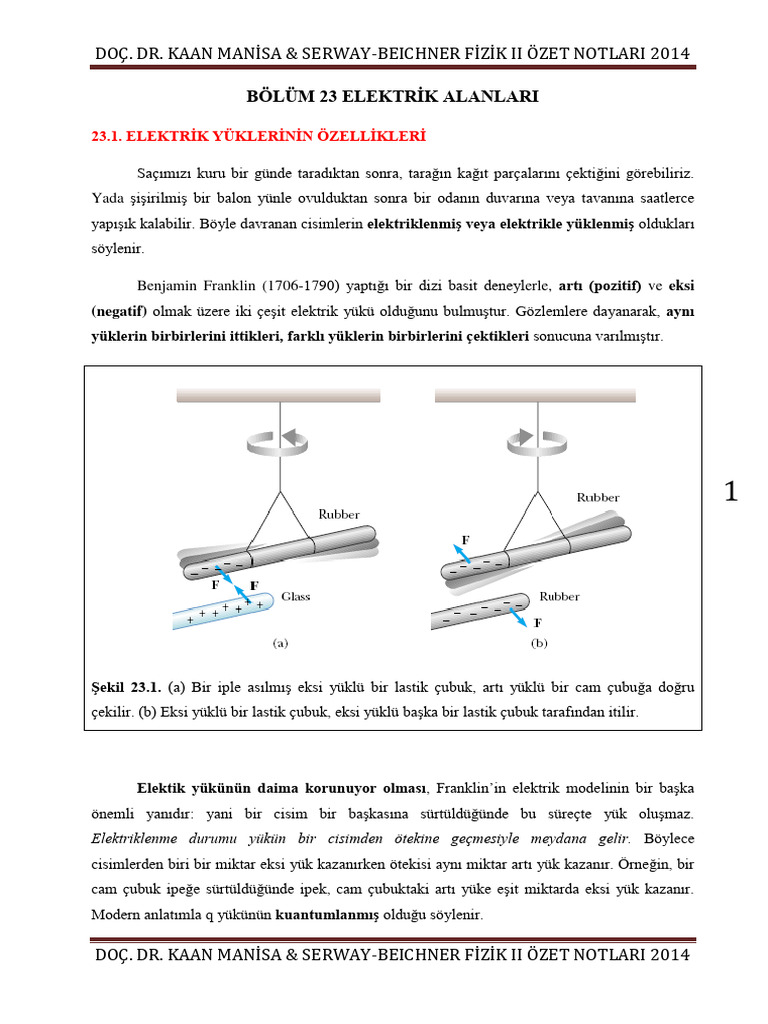 DOÇ. DR. KAAN MANİSA & SERWAY-BEICHNER FİZİK II ÖZET NOTLARI 2014

BÖLÜM 23 ELEKTRİK ALANLARI

23.1. ELEKTRİK YÜKLERİNİN ÖZELLİKLERİ

Saçımızı kuru bir günde taradıktan sonra, tarağın kağıt parçalarını çektiğini görebiliriz. Yada şişirilmiş bir balon yünle ovulduktan sonra bir odanın duvarına veya tavanına saatlerce yapışık kalabilir. Böyle davranan cisimlerin elektriklenmiş veya elektrikle yüklenmiş oldukları söylenir.

Benjamin Franklin (1706-1790) yaptığı bir dizi basit deneylerle, artı (pozitif) ve eksi (negatif) olmak üzere iki çeşit elektrik yükü olduğunu bulmuştur. Gözlemlere dayanarak, aynı yüklerin birbirlerini ittikleri, farklı yüklerin birbirlerini çektikleri sonucuna varılmıştır.

Rubber
F
F
Glass
(a)
Rubber
F
Rubber
F
(b)

Şekil 23.1. (a) Bir iple asılmış eksi yüklü bir lastik çubuk, artı yüklü bir cam çubuğa doğru çekilir. (b) Eksi yüklü bir lastik çubuk, eksi yüklü başka bir lastik çubuk tarafından itilir.

1

Elektik yükünün daima korunuyor olması, Franklin'in elektrik modelinin bir başka önemli yanıdır: yani bir cisim bir başkasına sürtüldüğünde bu süreçte yük oluşmaz. Elektriklenme durumu yükün bir cisimden ötekine geçmesiyle meydana gelir. Böylece cisimlerden biri bir miktar eksi yük kazanırken ötekisi aynı miktar artı yük kazanır. Örneğin, bir cam çubuk ipeğe sürtüldüğünde ipek, cam çubuktaki artı yüke eşit miktarda eksi yük kazanır. Modern anlatımla q yükünün kuantumlanmış olduğu söylenir.

DOÇ. DR. KAAN MANİSA & SERWAY-BEICHNER FİZİK II ÖZET NOTLARI 2014