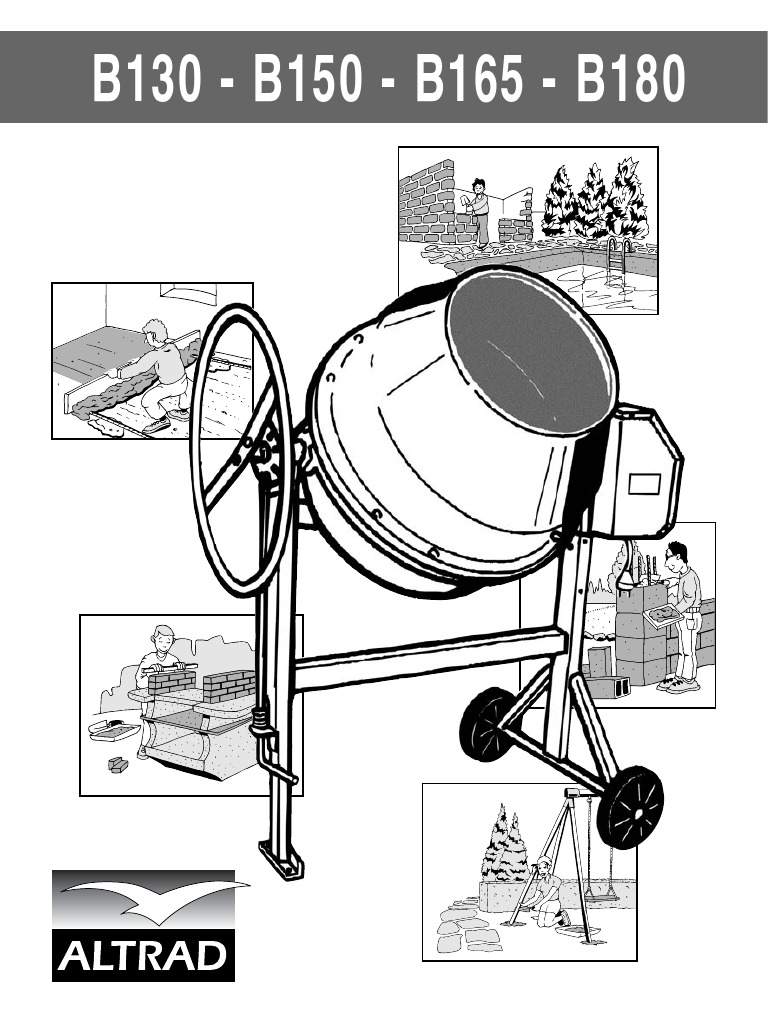 B130 - B150 - B165 - B180

ALTRAD