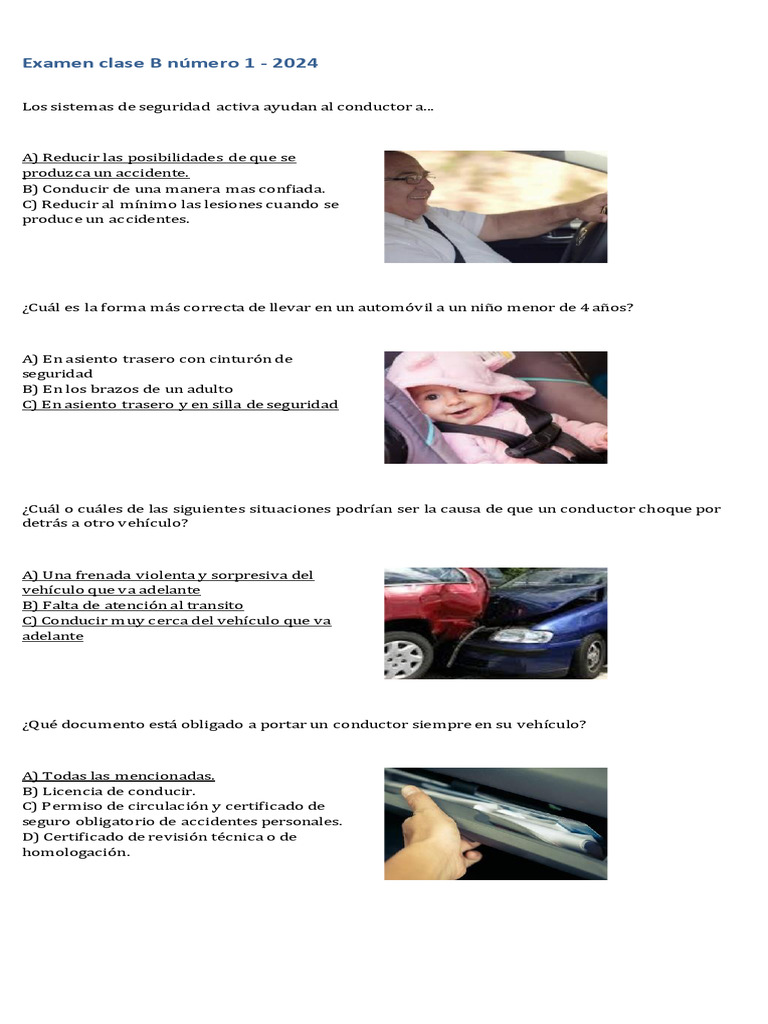 Examen clase B número 1 - 2024

Los sistemas de seguridad activa ayudan al conductor a...

A) Reducir las posibilidades de que se produzca un accidente.
B) Conducir de una manera mas confiada.
C) Reducir al mínimo las lesiones cuando se produce un accidentes.

¿Cuál es la forma más correcta de llevar en un automóvil a un niño menor de 4 años?

A) En asiento trasero con cinturón de seguridad
B) En los brazos de un adulto
C) En asiento trasero y en silla de seguridad

¿Cuál o cuáles de las siguientes situaciones podrían ser la causa de que un conductor choque por detrás a otro vehículo?

A) Una frenada violenta y sorpresiva del vehículo que va adelante
B) Falta de atención al transito
C) Conducir muy cerca del vehículo que va adelante

¿Qué documento está obligado a portar un conductor siempre en su vehículo?

A) Todas las mencionadas.
B) Licencia de conducir.
C) Permiso de circulación y certificado de seguro obligatorio de accidentes personales.
D) Certificado de revisión técnica o de homologación.