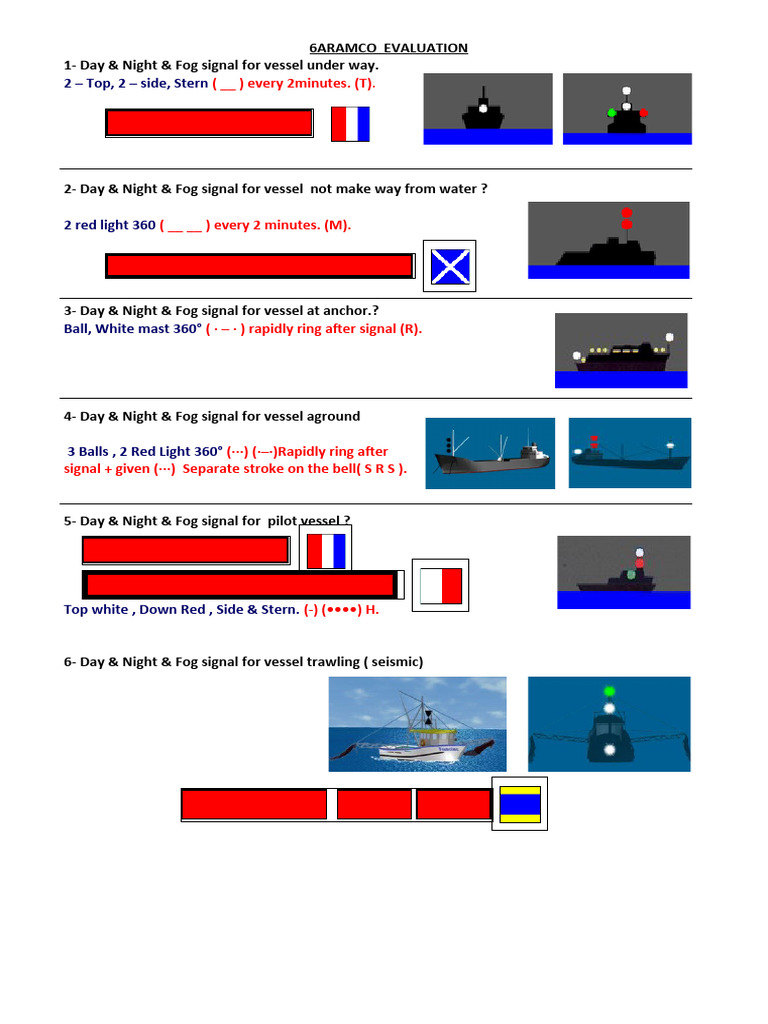 6ARAMCO EVALUATION

1- Day & Night & Fog signal for vessel under way.
2 – Top, 2 – side, Stern ( __ ) every 2minutes. (T).

2- Day & Night & Fog signal for vessel not make way from water ?

2 red light 360 ( __ __ ) every 2 minutes. (M).

3- Day & Night & Fog signal for vessel at anchor.?
Ball, White mast 360° ( · – · ) rapidly ring after signal (R).

4- Day & Night & Fog signal for vessel aground

3 Balls , 2 Red Light 360° (···) (·–·)Rapidly ring after signal + given (···) Separate stroke on the bell( S R S ).

5- Day & Night & Fog signal for pilot vessel ?

Top white , Down Red , Side & Stern. (-) (••••) H.

6- Day & Night & Fog signal for vessel trawling ( seismic)