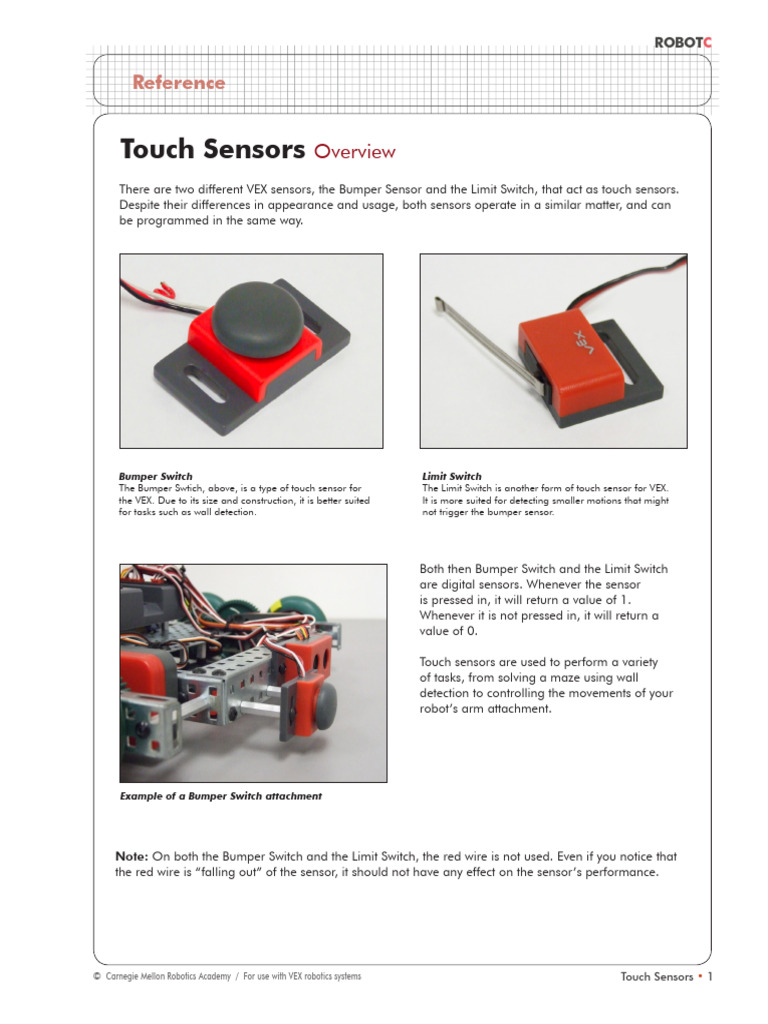 ROBOTC

Reference

Touch Sensors Overview

There are two different VEX sensors, the Bumper Sensor and the Limit Switch, that act as touch sensors. Despite their differences in appearance and usage, both sensors operate in a similar matter, and can be programmed in the same way.

VEX

Bumper Switch
The Bumper Swtich, above, is a type of touch sensor for the VEX. Due to its size and construction, it is better suited for tasks such as wall detection.

Limit Switch
The Limit Switch is another form of touch sensor for VEX. It is more suited for detecting smaller motions that might not trigger the bumper sensor.

Both then Bumper Switch and the Limit Switch are digital sensors. Whenever the sensor is pressed in, it will return a value of 1. Whenever it is not pressed in, it will return a value of 0.

Touch sensors are used to perform a variety of tasks, from solving a maze using wall detection to controlling the movements of your robot's arm attachment.

Example of a Bumper Switch attachment

Note: On both the Bumper Switch and the Limit Switch, the red wire is not used. Even if you notice that the red wire is "falling out" of the sensor, it should not have any effect on the sensor's performance.

© Carnegie Mellon Robotics Academy / For use with VEX robotics systems

Touch Sensors • 1