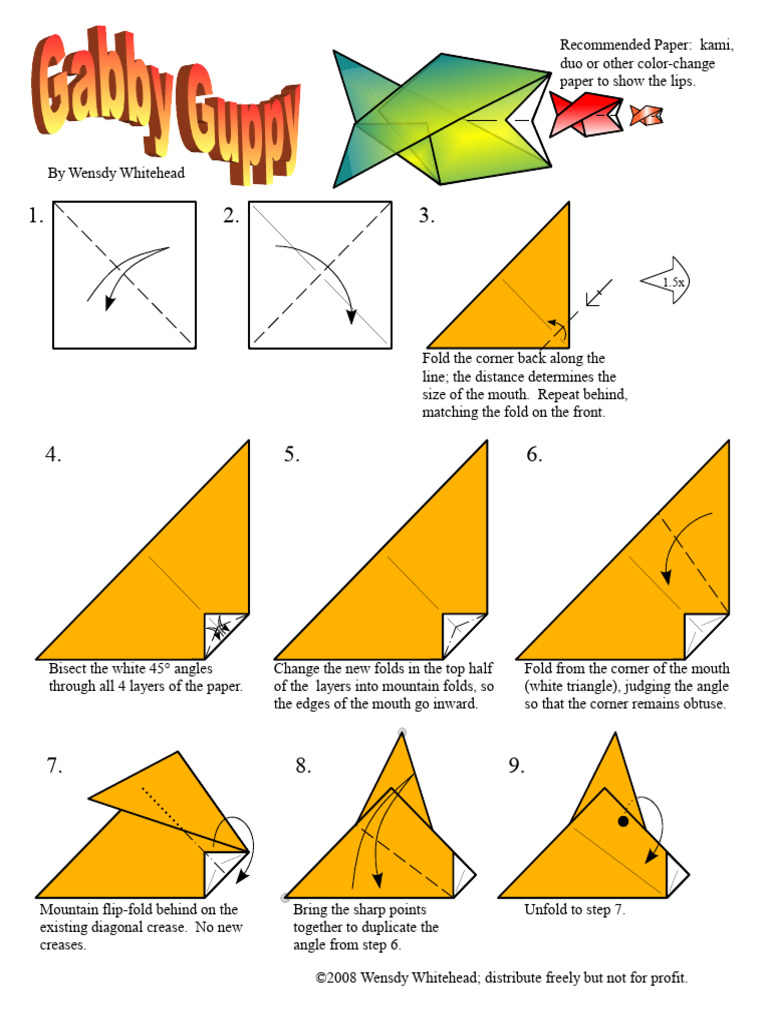 Gabby Guppy

By Wensdy Whitehead

Recommended Paper: kami, duo or other color-change paper to show the lips.

1.

2.

3.

1.5x

Fold the corner back along the line; the distance determines the size of the mouth. Repeat behind, matching the fold on the front.

4.

Bisect the white 45° angles through all 4 layers of the paper.

5.

Change the new folds in the top half of the layers into mountain folds, so the edges of the mouth go inward.

6.

Fold from the corner of the mouth (white triangle), judging the angle so that the corner remains obtuse.

7.

Mountain flip-fold behind on the existing diagonal crease. No new creases.

8.

Bring the sharp points together to duplicate the angle from step 6.

9.

Unfold to step 7.

©2008 Wensdy Whitehead; distribute freely but not for profit.