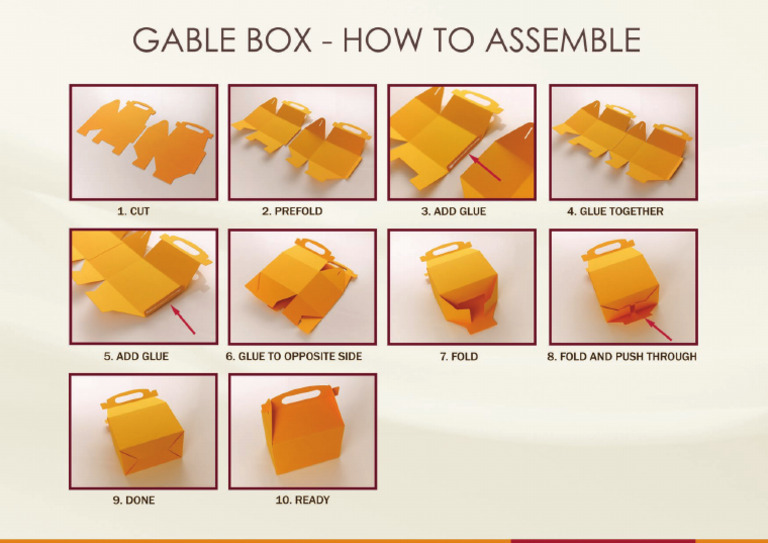 GABLE BOX - HOW TO ASSEMBLE

1. CUT

2. PREFOLD

3. ADD GLUE

4. GLUE TOGETHER

5. ADD GLUE

6. GLUE TO OPPOSITE SIDE

7. FOLD

8. FOLD AND PUSH THROUGH

9. DONE

10. READY