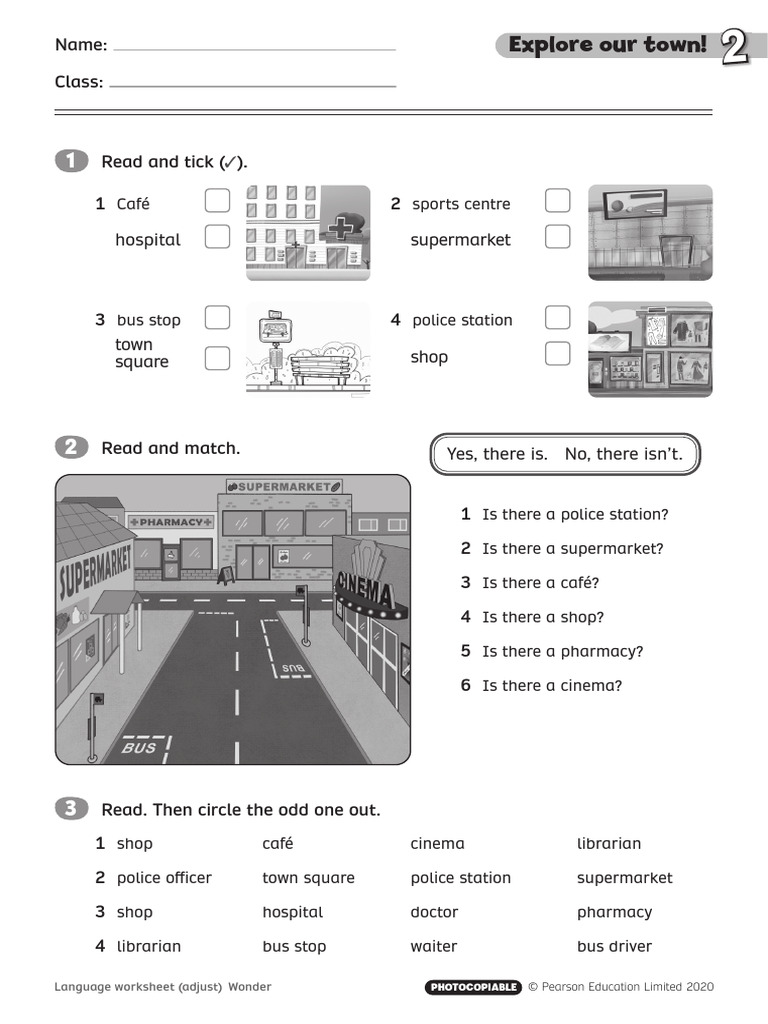 Name:
Class:

Explore our town! 2

1 Read and tick (✓).

1 Café
hospital

2 sports centre
supermarket

3 bus stop
town square

4 police station
shop

2 Read and match.

Yes, there is. No, there isn't.

SUPERMARKET
PHARMACY
SUPERMARKET
CINEMA
BUS
BUS

1 Is there a police station?
2 Is there a supermarket?
3 Is there a café?
4 Is there a shop?
5 Is there a pharmacy?
6 Is there a cinema?

3 Read. Then circle the odd one out.

| 1 shop | café | cinema | librarian |
|---|---|---|---|
| 2 police officer | town square | police station | supermarket |
| 3 shop | hospital | doctor | pharmacy |
| 4 librarian | bus stop | waiter | bus driver |

Language worksheet (adjust) Wonder
PHOTOCOPIABLE © Pearson Education Limited 2020