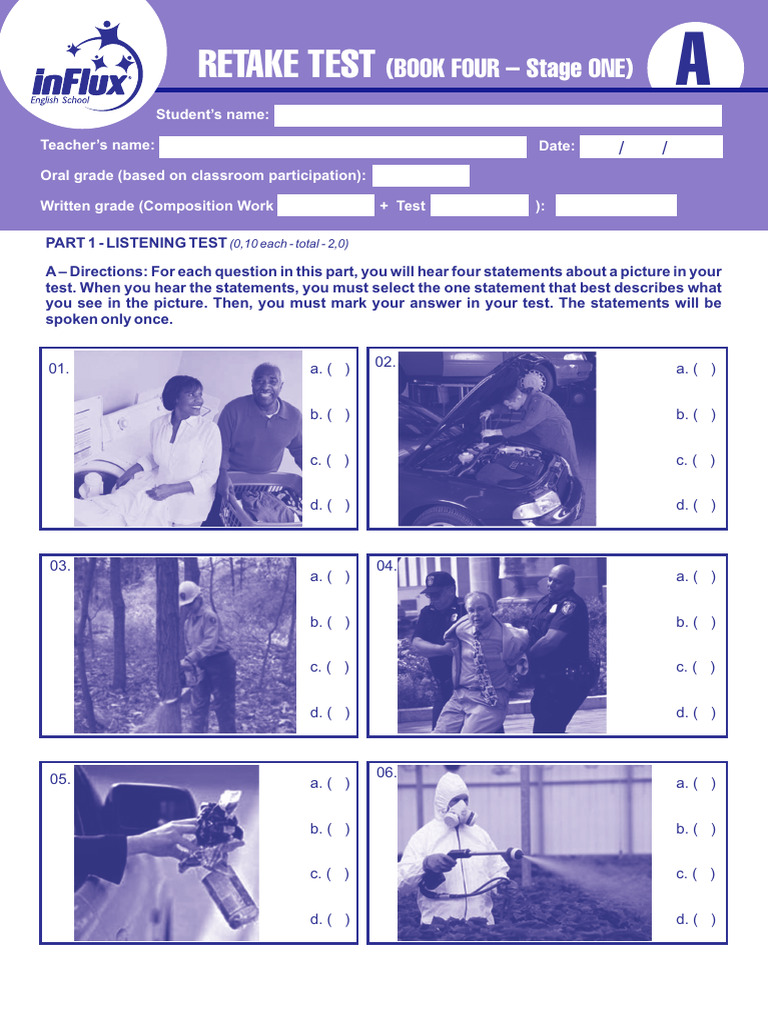 inFlux
English School

RETAKE TEST (BOOK FOUR – Stage ONE) A

Student's name:

Teacher's name: Date: / /

Oral grade (based on classroom participation):

Written grade (Composition Work + Test ):

PART 1 - LISTENING TEST (0,10 each - total - 2,0)

A – Directions: For each question in this part, you will hear four statements about a picture in your test. When you hear the statements, you must select the one statement that best describes what you see in the picture. Then, you must mark your answer in your test. The statements will be spoken only once.

01. a. ( ) b. ( ) c. ( ) d. ( )

02. a. ( ) b. ( ) c. ( ) d. ( )

03. a. ( ) b. ( ) c. ( ) d. ( )

04. a. ( ) b. ( ) c. ( ) d. ( )

05. a. ( ) b. ( ) c. ( ) d. ( )

06. a. ( ) b. ( ) c. ( ) d. ( )