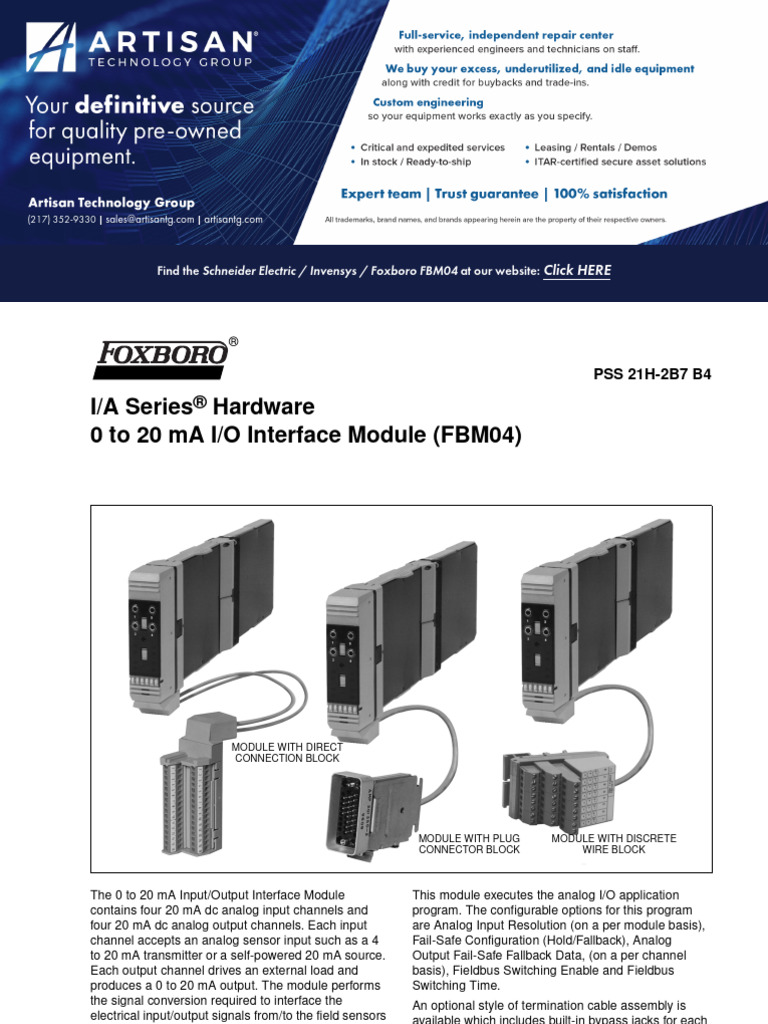 ARTISAN® TECHNOLOGY GROUP

Your definitive source for quality pre-owned equipment.

Artisan Technology Group

(217) 352-9330 | sales@artisantg.com | artisantg.com

Full-service, independent repair center
with experienced engineers and technicians on staff.

We buy your excess, underutilized, and idle equipment
along with credit for buybacks and trade-ins.

Custom engineering
so your equipment works exactly as you specify.

• Critical and expedited services
• In stock / Ready-to-ship
• Leasing / Rentals / Demos
• ITAR-certified secure asset solutions

Expert team | Trust guarantee | 100% satisfaction

All trademarks, brand names, and brands appearing herein are the property of their respective owners.

Find the Schneider Electric / Invensys / Foxboro FBM04 at our website: Click HERE

FOXBORO®

PSS 21H-2B7 B4

I/A Series® Hardware
0 to 20 mA I/O Interface Module (FBM04)

MODULE WITH DIRECT CONNECTION BLOCK

MODULE WITH PLUG CONNECTOR BLOCK

MODULE WITH DISCRETE WIRE BLOCK

The 0 to 20 mA Input/Output Interface Module contains four 20 mA dc analog input channels and four 20 mA dc analog output channels. Each input channel accepts an analog sensor input such as a 4 to 20 mA transmitter or a self-powered 20 mA source. Each output channel drives an external load and produces a 0 to 20 mA output. The module performs the signal conversion required to interface the electrical input/output signals from/to the field sensors

This module executes the analog I/O application program. The configurable options for this program are Analog Input Resolution (on a per module basis), Fail-Safe Configuration (Hold/Fallback), Analog Output Fail-Safe Fallback Data, (on a per channel basis), Fieldbus Switching Enable and Fieldbus Switching Time.

An optional style of termination cable assembly is available which includes built-in bypass jacks for each