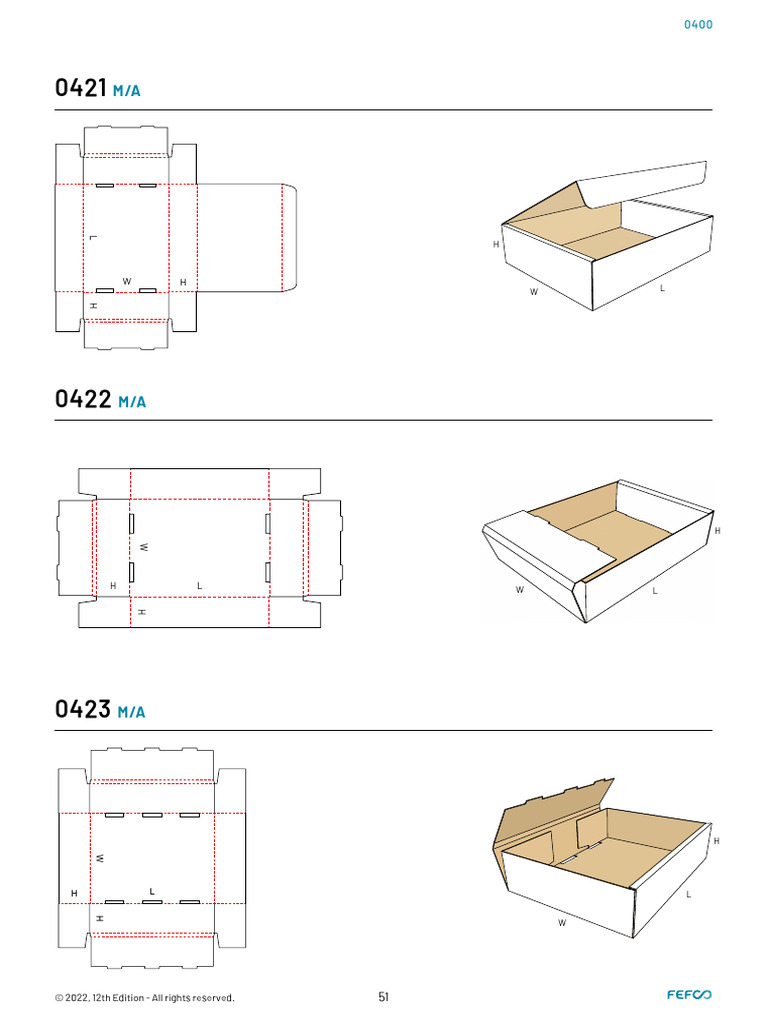 0400

0421 M/A

L
W
H
H

H
W
L

0422 M/A

W
H
L
H

H
W
L

0423 M/A

W
H
L
H

H
L
W

© 2022, 12th Edition - All rights reserved.

51

FEFCO