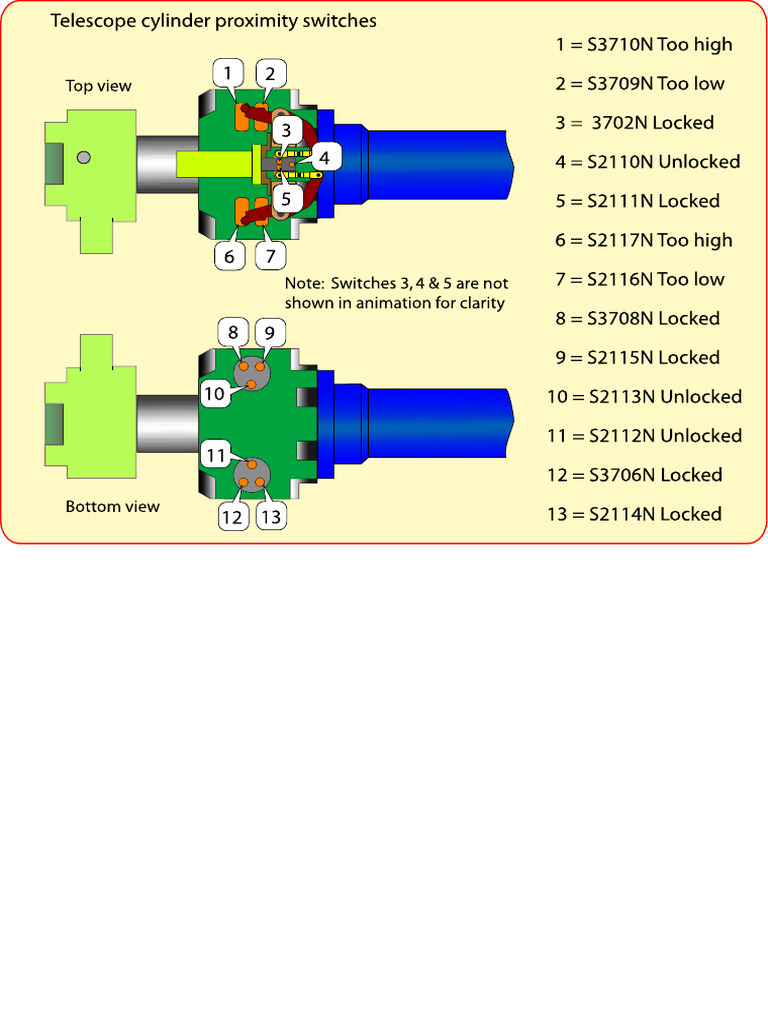 Telescope cylinder proximity switches

Top view

1 2 3 4 5 6 7

Note: Switches 3, 4 & 5 are not shown in animation for clarity

8 9 10 11 12 13

Bottom view

1 = S3710N Too high
2 = S3709N Too low
3 = 3702N Locked
4 = S2110N Unlocked
5 = S2111N Locked
6 = S2117N Too high
7 = S2116N Too low
8 = S3708N Locked
9 = S2115N Locked
10 = S2113N Unlocked
11 = S2112N Unlocked
12 = S3706N Locked
13 = S2114N Locked