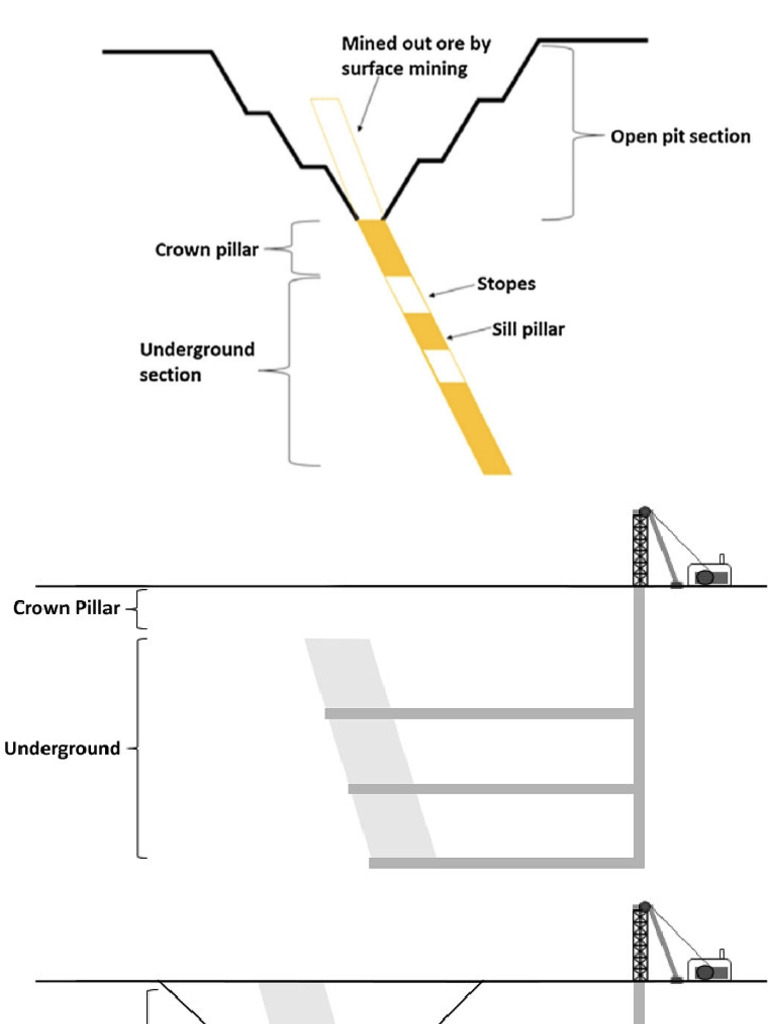 Mined out ore by surface mining

Open pit section

Crown pillar

Stopes

Sill pillar

Underground section

Crown Pillar

Underground