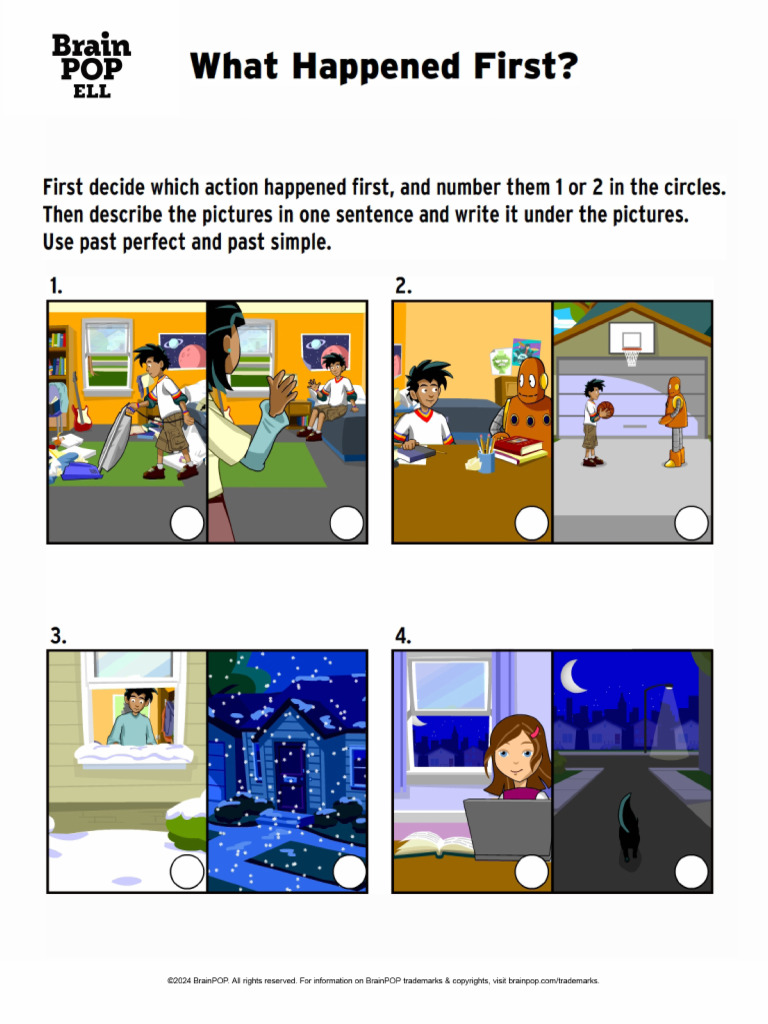 Brain POP ELL

What Happened First?

First decide which action happened first, and number them 1 or 2 in the circles. Then describe the pictures in one sentence and write it under the pictures. Use past perfect and past simple.

1.

2.

3.

4.

©2024 BrainPOP. All rights reserved. For information on BrainPOP trademarks & copyrights, visit brainpop.com/trademarks.