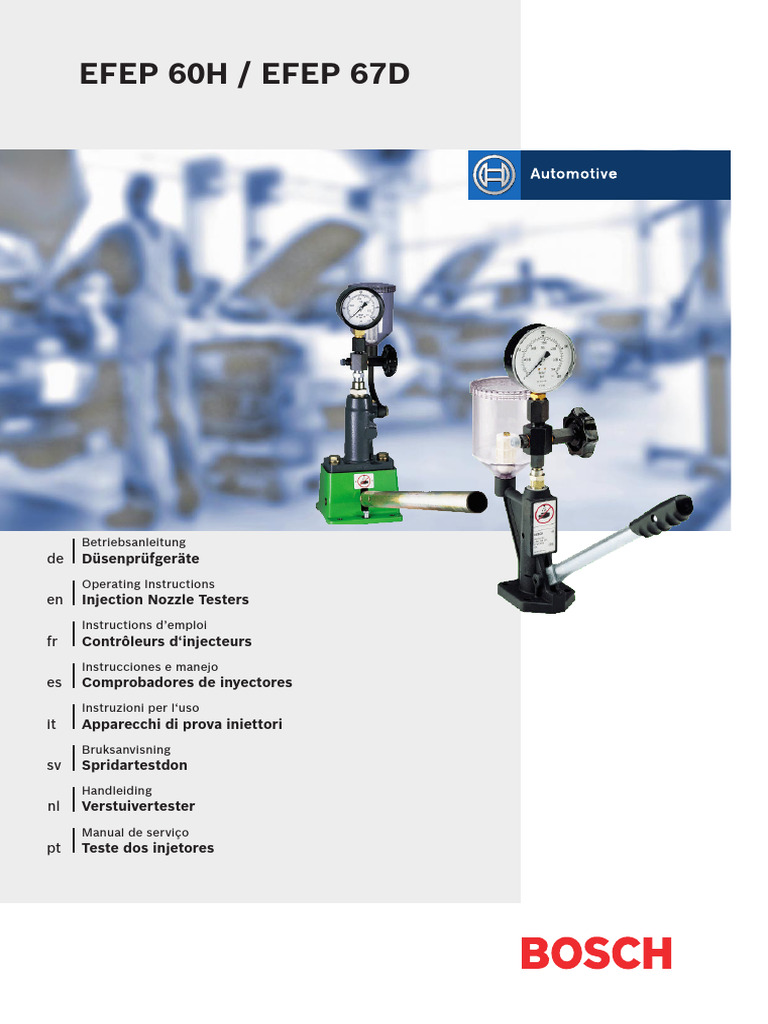 EFEP 60H / EFEP 67D

Automotive

de
Betriebsanleitung
Düsenprüfgeräte

en
Operating Instructions
Injection Nozzle Testers

fr
Instructions d'emploi
Contrôleurs d'injecteurs

es
Instrucciones e manejo
Comprobadores de inyectores

it
Instruzioni per l'uso
Apparecchi di prova iniettori

sv
Bruksanvisning
Spridartestdon

nl
Handleiding
Verstuivertester

pt
Manual de serviço
Teste dos injetores

BOSCH