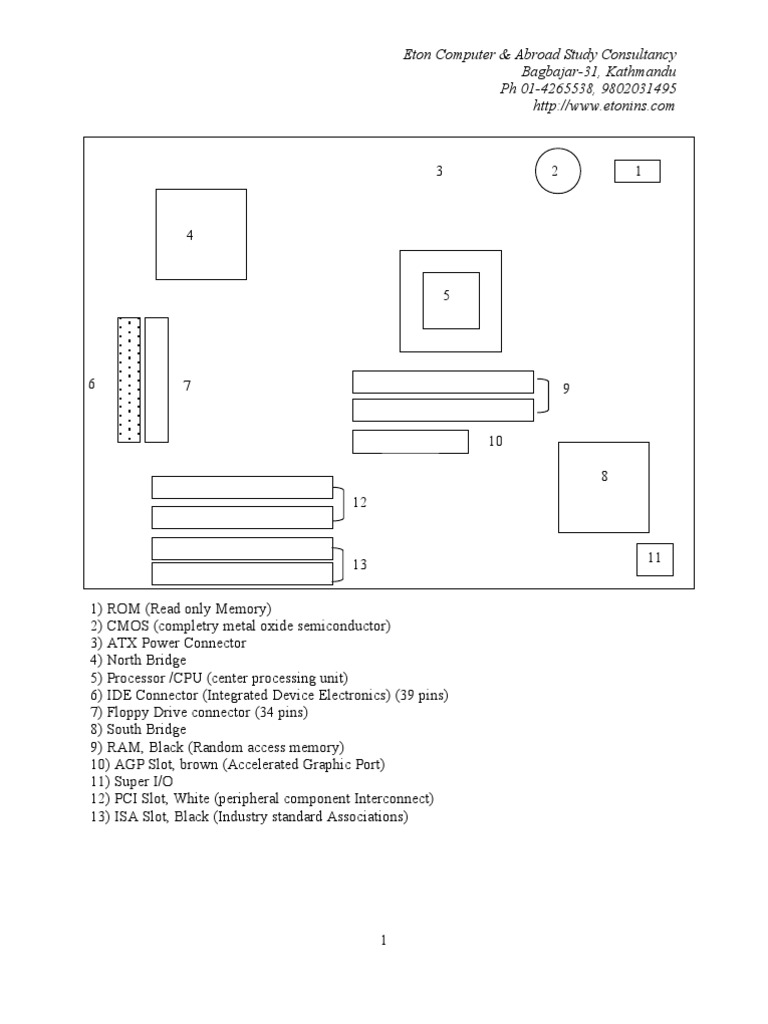 Eton Computer & Abroad Study Consultancy
Bagbajar-31, Kathmandu
Ph 01-4265538, 9802031495
http://www.etonins.com

3
2
1
4
5
6
7
9
10
8
12
13
11

1) ROM (Read only Memory)
2) CMOS (completry metal oxide semiconductor)
3) ATX Power Connector
4) North Bridge
5) Processor /CPU (center processing unit)
6) IDE Connector (Integrated Device Electronics) (39 pins)
7) Floppy Drive connector (34 pins)
8) South Bridge
9) RAM, Black (Random access memory)
10) AGP Slot, brown (Accelerated Graphic Port)
11) Super I/O
12) PCI Slot, White (peripheral component Interconnect)
13) ISA Slot, Black (Industry standard Associations)

1