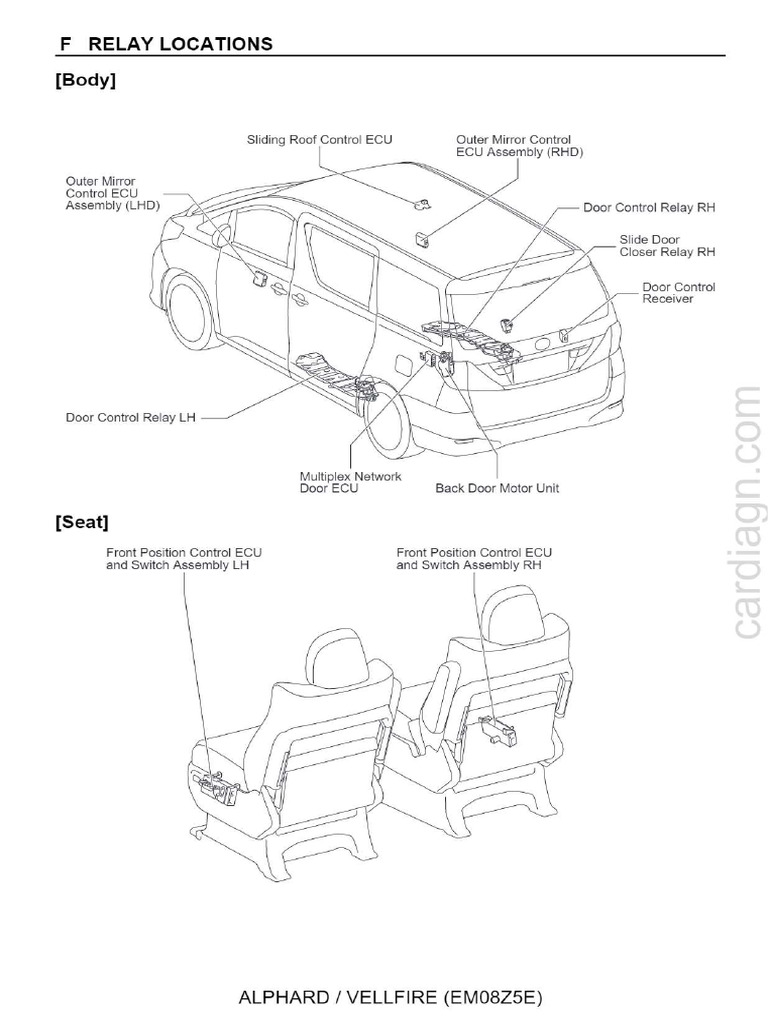 F RELAY LOCATIONS

[Body]

Sliding Roof Control ECU

Outer Mirror Control ECU Assembly (RHD)

Outer Mirror Control ECU Assembly (LHD)

Door Control Relay RH

Slide Door Closer Relay RH

Door Control Receiver

Door Control Relay LH

Multiplex Network Door ECU

Back Door Motor Unit

[Seat]

Front Position Control ECU and Switch Assembly LH

Front Position Control ECU and Switch Assembly RH

cardiagn.com

ALPHARD / VELLFIRE (EM08Z5E)