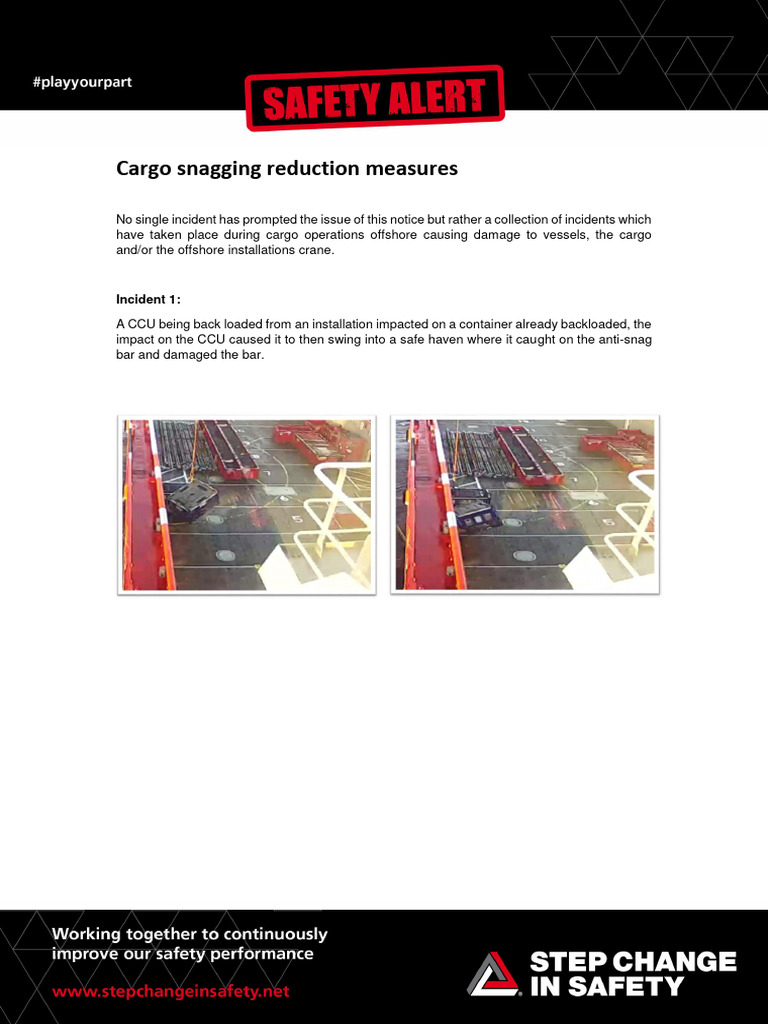 #playyourpart

SAFETY ALERT

Cargo snagging reduction measures

No single incident has prompted the issue of this notice but rather a collection of incidents which have taken place during cargo operations offshore causing damage to vessels, the cargo and/or the offshore installations crane.

Incident 1:

A CCU being back loaded from an installation impacted on a container already backloaded, the impact on the CCU caused it to then swing into a safe haven where it caught on the anti-snag bar and damaged the bar.

5

5

Working together to continuously improve our safety performance

www.stepchangeinsafety.net

STEP CHANGE IN SAFETY