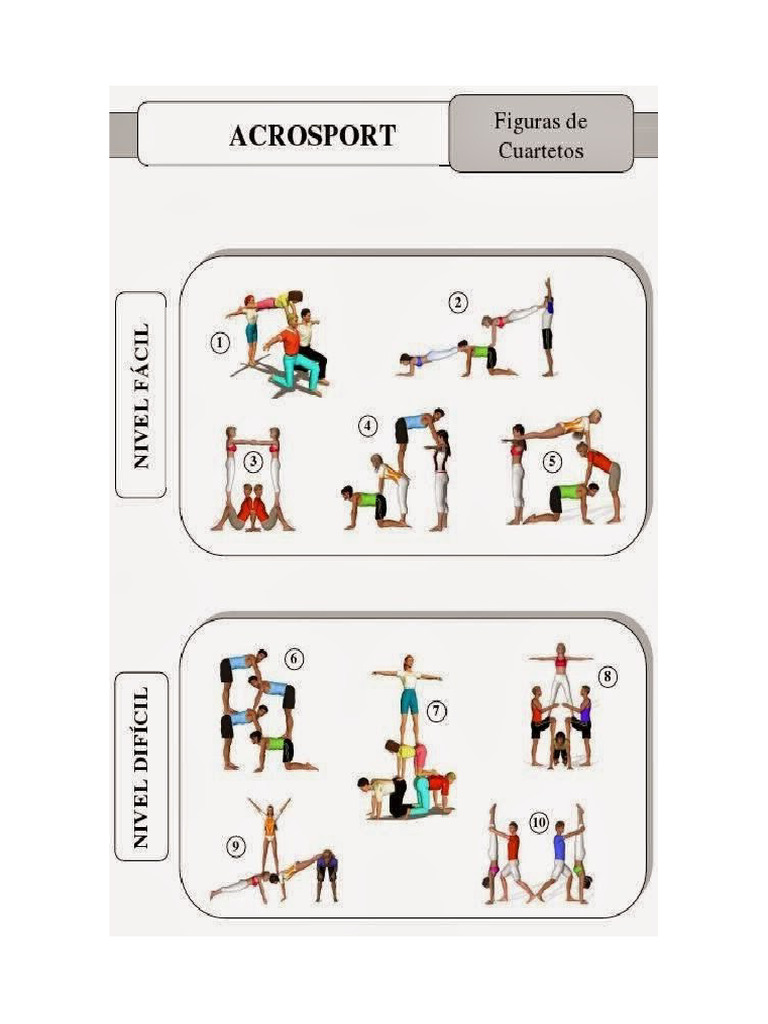 ACROSPORT

Figuras de Cuartetos

NIVEL FÁCIL

1

2

3

4

5

NIVEL DIFÍCIL

6

7

8

9

10