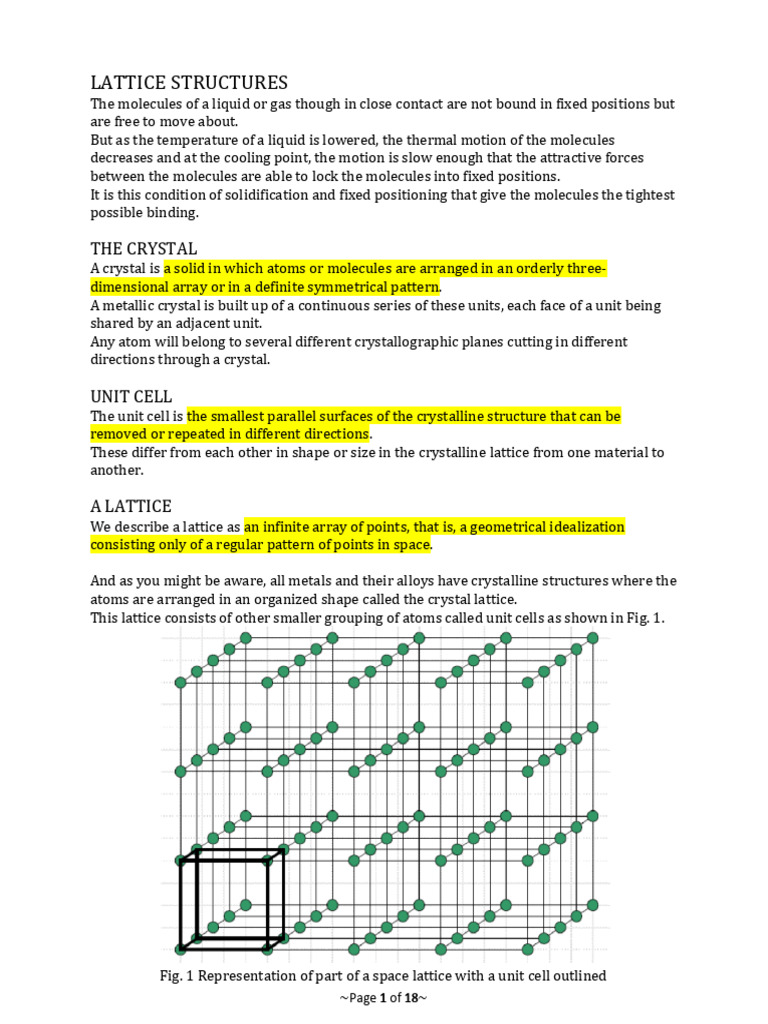 LATTICE STRUCTURES
The molecules of a liquid or gas though in close contact are not bound in fixed positions but are free to move about.
But as the temperature of a liquid is lowered, the thermal motion of the molecules decreases and at the cooling point, the motion is slow enough that the attractive forces between the molecules are able to lock the molecules into fixed positions.
It is this condition of solidification and fixed positioning that give the molecules the tightest possible binding.

THE CRYSTAL
A crystal is a solid in which atoms or molecules are arranged in an orderly three-dimensional array or in a definite symmetrical pattern.
A metallic crystal is built up of a continuous series of these units, each face of a unit being shared by an adjacent unit.
Any atom will belong to several different crystallographic planes cutting in different directions through a crystal.

UNIT CELL
The unit cell is the smallest parallel surfaces of the crystalline structure that can be removed or repeated in different directions.
These differ from each other in shape or size in the crystalline lattice from one material to another.

A LATTICE
We describe a lattice as an infinite array of points, that is, a geometrical idealization consisting only of a regular pattern of points in space.

And as you might be aware, all metals and their alloys have crystalline structures where the atoms are arranged in an organized shape called the crystal lattice.
This lattice consists of other smaller grouping of atoms called unit cells as shown in Fig. 1.

Fig. 1 Representation of part of a space lattice with a unit cell outlined
~Page 1 of 18~