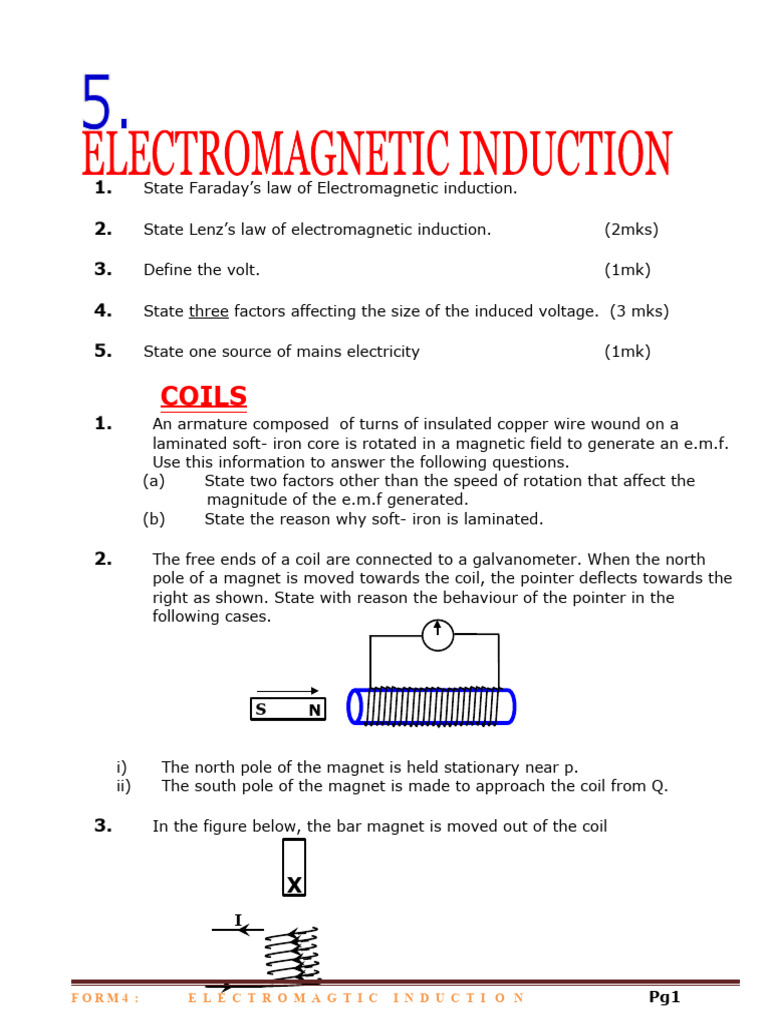 5.
ELECTROMAGNETIC INDUCTION

1. State Faraday's law of Electromagnetic induction.

2. State Lenz's law of electromagnetic induction. (2mks)

3. Define the volt. (1mk)

4. State three factors affecting the size of the induced voltage. (3 mks)

5. State one source of mains electricity (1mk)

COILS

1. An armature composed of turns of insulated copper wire wound on a laminated soft- iron core is rotated in a magnetic field to generate an e.m.f. Use this information to answer the following questions.
(a) State two factors other than the speed of rotation that affect the magnitude of the e.m.f generated.
(b) State the reason why soft- iron is laminated.

2. The free ends of a coil are connected to a galvanometer. When the north pole of a magnet is moved towards the coil, the pointer deflects towards the right as shown. State with reason the behaviour of the pointer in the following cases.

S N

i) The north pole of the magnet is held stationary near p.
ii) The south pole of the magnet is made to approach the coil from Q.

3. In the figure below, the bar magnet is moved out of the coil

X

I

FORM4: ELECTROMAGTIC INDUCTION Pg1