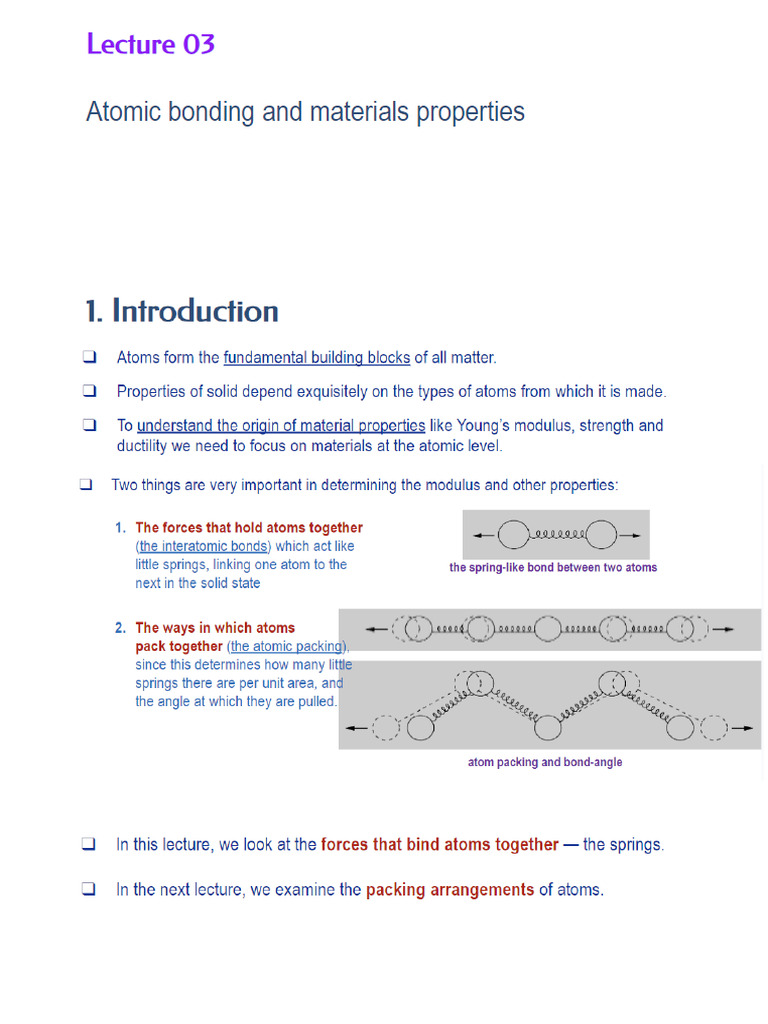 Lecture 03

Atomic bonding and materials properties

1. Introduction

❑ Atoms form the fundamental building blocks of all matter.

❑ Properties of solid depend exquisitely on the types of atoms from which it is made.

❑ To understand the origin of material properties like Young's modulus, strength and ductility we need to focus on materials at the atomic level.

❑ Two things are very important in determining the modulus and other properties:

1. The forces that hold atoms together (the interatomic bonds) which act like little springs, linking one atom to the next in the solid state

the spring-like bond between two atoms

2. The ways in which atoms pack together (the atomic packing), since this determines how many little springs there are per unit area, and the angle at which they are pulled.

atom packing and bond-angle

❑ In this lecture, we look at the forces that bind atoms together — the springs.

❑ In the next lecture, we examine the packing arrangements of atoms.