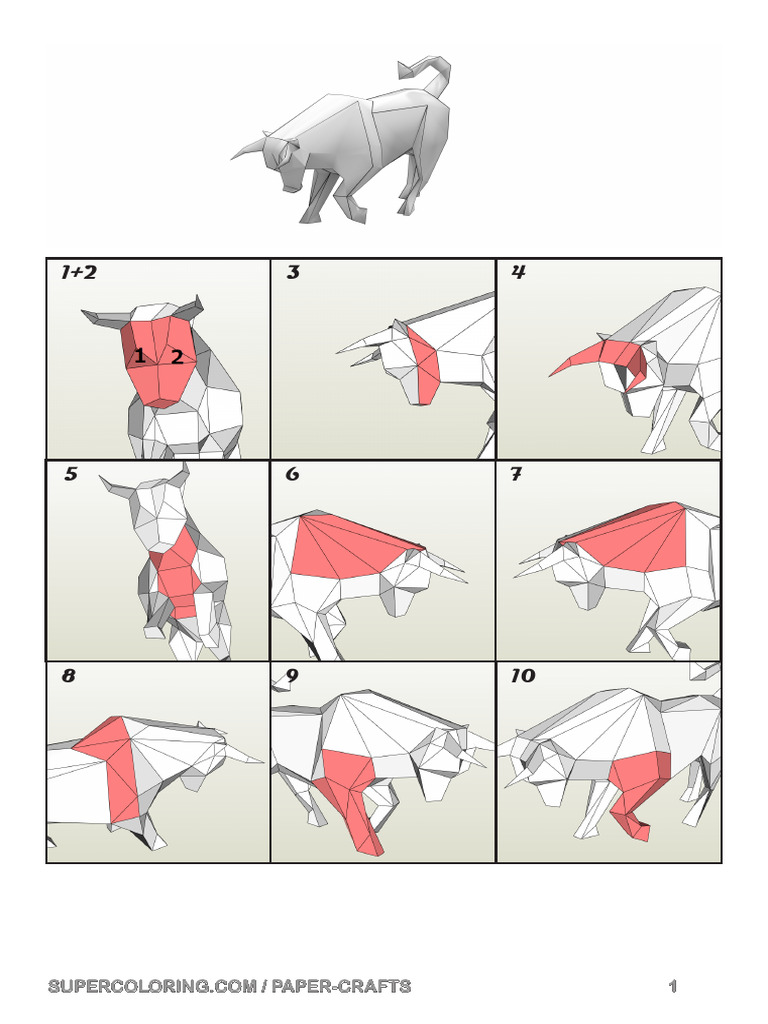 1+2

1 2

3

4

5

6

7

8

9

10

SUPERCOLORING.COM / PAPER-CRAFTS 1