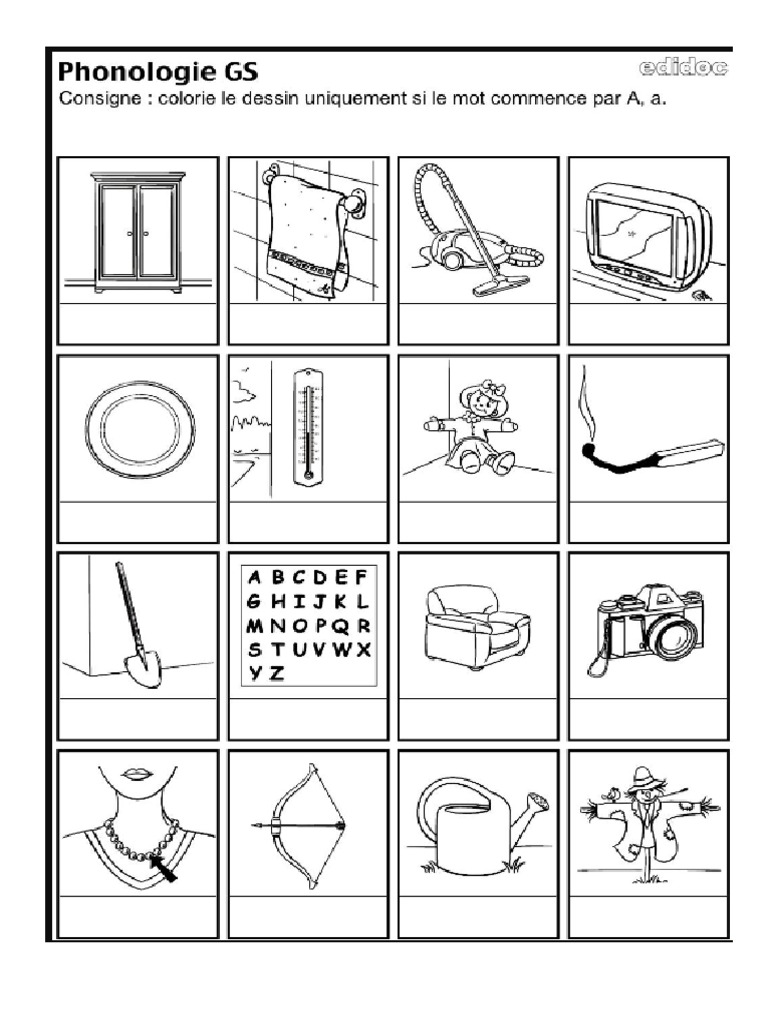 Phonologie GS

edidoc

Consigne : colorie le dessin uniquement si le mot commence par A, a.

A B C D E F
G H I J K L
M N O P Q R
S T U V W X
Y Z