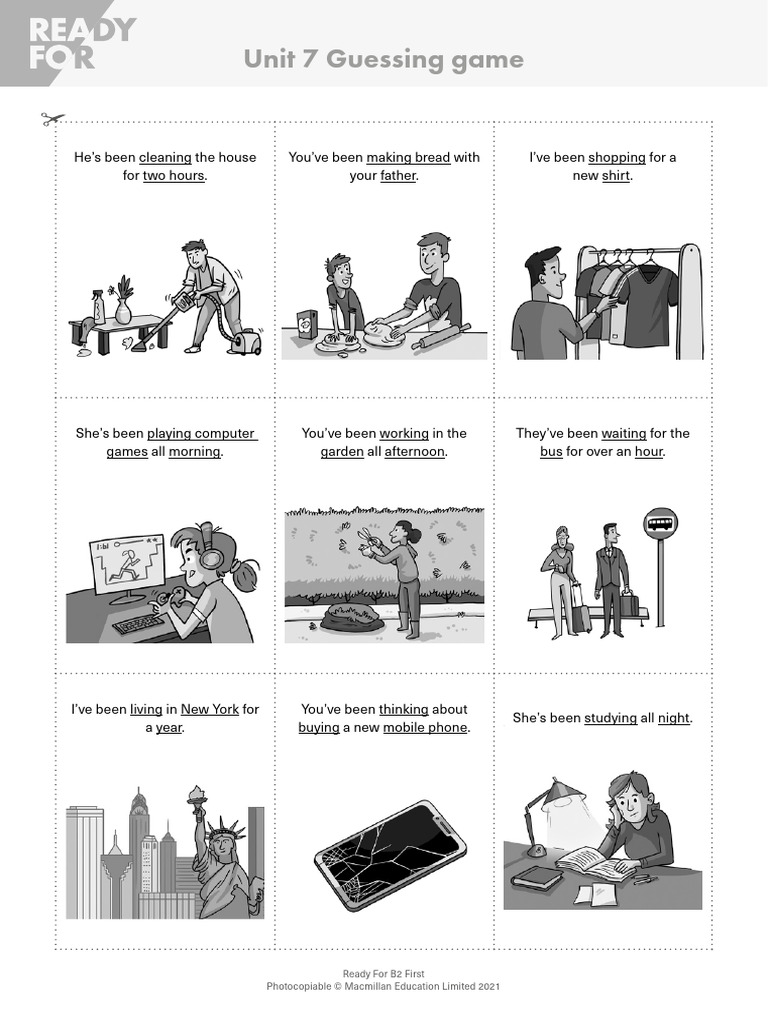 READY FOR

Unit 7 Guessing game

He's been cleaning the house for two hours.

You've been making bread with your father.

I've been shopping for a new shirt.

She's been playing computer games all morning.

You've been working in the garden all afternoon.

They've been waiting for the bus for over an hour.

I've been living in New York for a year.

You've been thinking about buying a new mobile phone.

She's been studying all night.

Ready For B2 First
Photocopiable © Macmillan Education Limited 2021