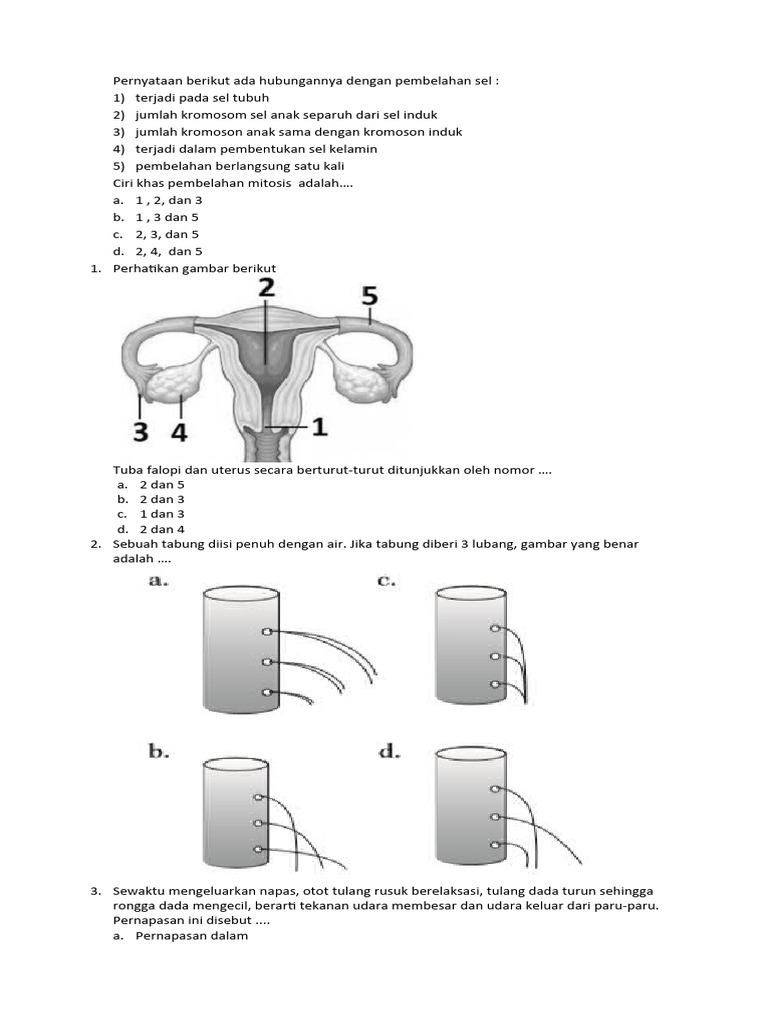 Pernyataan berikut ada hubungannya dengan pembelahan sel :
1) terjadi pada sel tubuh
2) jumlah kromosom sel anak separuh dari sel induk
3) jumlah kromoson anak sama dengan kromoson induk
4) terjadi dalam pembentukan sel kelamin
5) pembelahan berlangsung satu kali
Ciri khas pembelahan mitosis adalah....
a. 1 , 2, dan 3
b. 1 , 3 dan 5
c. 2, 3, dan 5
d. 2, 4, dan 5

1. Perhatikan gambar berikut

2
5
3
4
1

Tuba falopi dan uterus secara berturut-turut ditunjukkan oleh nomor ....
a. 2 dan 5
b. 2 dan 3
c. 1 dan 3
d. 2 dan 4

2. Sebuah tabung diisi penuh dengan air. Jika tabung diberi 3 lubang, gambar yang benar adalah ....

a.
c.
b.
d.

3. Sewaktu mengeluarkan napas, otot tulang rusuk berelaksasi, tulang dada turun sehingga rongga dada mengecil, berarti tekanan udara membesar dan udara keluar dari paru-paru. Pernapasan ini disebut ....
a. Pernapasan dalam