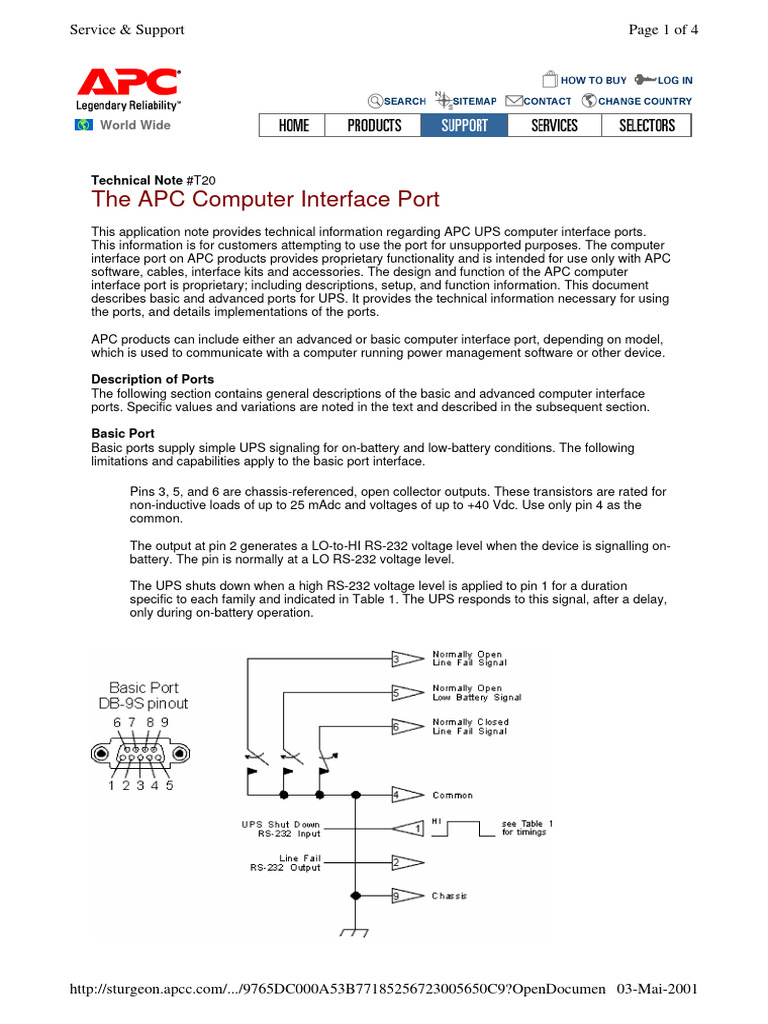 Service & Support

Page 1 of 4

APC
Legendary Reliability™

World Wide

HOW TO BUY LOG IN

SEARCH SITEMAP CONTACT CHANGE COUNTRY

HOME PRODUCTS SUPPORT SERVICES SELECTORS

Technical Note #T20
The APC Computer Interface Port

This application note provides technical information regarding APC UPS computer interface ports. This information is for customers attempting to use the port for unsupported purposes. The computer interface port on APC products provides proprietary functionality and is intended for use only with APC software, cables, interface kits and accessories. The design and function of the APC computer interface port is proprietary; including descriptions, setup, and function information. This document describes basic and advanced ports for UPS. It provides the technical information necessary for using the ports, and details implementations of the ports.

APC products can include either an advanced or basic computer interface port, depending on model, which is used to communicate with a computer running power management software or other device.

Description of Ports
The following section contains general descriptions of the basic and advanced computer interface ports. Specific values and variations are noted in the text and described in the subsequent section.

Basic Port
Basic ports supply simple UPS signaling for on-battery and low-battery conditions. The following limitations and capabilities apply to the basic port interface.

Pins 3, 5, and 6 are chassis-referenced, open collector outputs. These transistors are rated for non-inductive loads of up to 25 mAdc and voltages of up to +40 Vdc. Use only pin 4 as the common.

The output at pin 2 generates a LO-to-HI RS-232 voltage level when the device is signalling on-battery. The pin is normally at a LO RS-232 voltage level.

The UPS shuts down when a high RS-232 voltage level is applied to pin 1 for a duration specific to each family and indicated in Table 1. The UPS responds to this signal, after a delay, only during on-battery operation.

Basic Port
DB-9S pinout
6 7 8 9
1 2 3 4 5

3 Normally Open Line Fail Signal
5 Normally Open Low Battery Signal
6 Normally Closed Line Fail Signal
4 Common
UPS Shut Down RS-232 Input
1 HI see Table 1 for timings
Line Fail RS-232 Output
2
9 Chassis

http://sturgeon.apcc.com/.../9765DC000A53B77185256723005650C9?OpenDocumen 03-Mai-2001