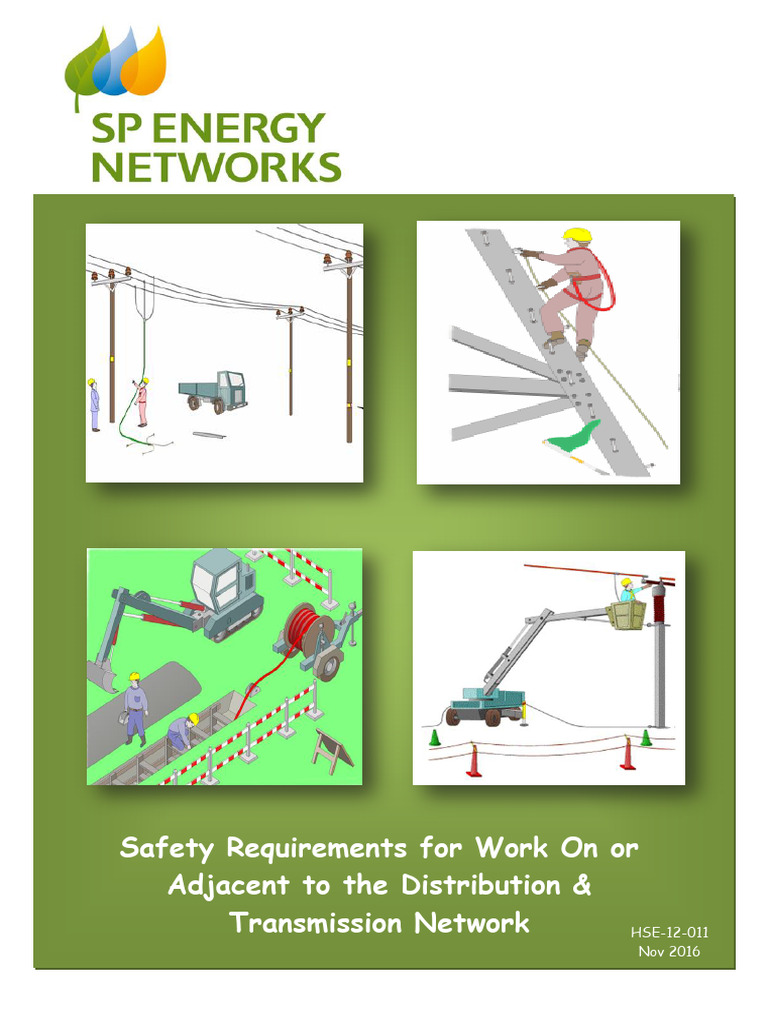 SP ENERGY NETWORKS

Safety Requirements for Work On or Adjacent to the Distribution & Transmission Network

HSE-12-011
Nov 2016