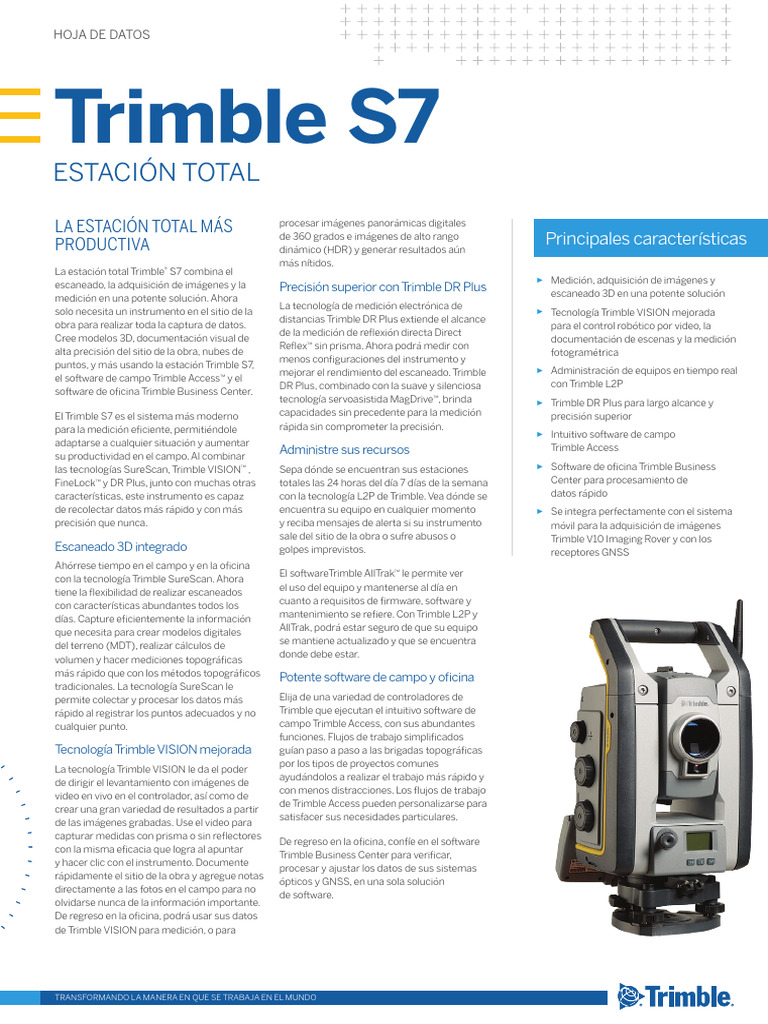 HOJA DE DATOS

Trimble S7

ESTACIÓN TOTAL

LA ESTACIÓN TOTAL MÁS PRODUCTIVA

La estación total Trimble® S7 combina el escaneado, la adquisición de imágenes y la medición en una potente solución. Ahora solo necesita un instrumento en el sitio de la obra para realizar toda la captura de datos. Cree modelos 3D, documentación visual de alta precisión del sitio de la obra, nubes de puntos, y más usando la estación Trimble S7, el software de campo Trimble Access™ y el software de oficina Trimble Business Center.

El Trimble S7 es el sistema más moderno para la medición eficiente, permitiéndole adaptarse a cualquier situación y aumentar su productividad en el campo. Al combinar las tecnologías SureScan, Trimble VISION™, FineLock™ y DR Plus, junto con muchas otras características, este instrumento es capaz de recolectar datos más rápido y con más precisión que nunca.

Escaneado 3D integrado

Ahórrese tiempo en el campo y en la oficina con la tecnología Trimble SureScan. Ahora tiene la flexibilidad de realizar escaneados con características abundantes todos los días. Capture eficientemente la información que necesita para crear modelos digitales del terreno (MDT), realizar cálculos de volumen y hacer mediciones topográficas más rápido que con los métodos topográficos tradicionales. La tecnología SureScan le permite colectar y procesar los datos más rápido al registrar los puntos adecuados y no cualquier punto.

Tecnología Trimble VISION mejorada

La tecnología Trimble VISION le da el poder de dirigir el levantamiento con imágenes de video en vivo en el controlador, así como de crear una gran variedad de resultados a partir de las imágenes grabadas. Use el video para capturar medidas con prisma o sin reflectores con la misma eficacia que logra al apuntar y hacer clic con el instrumento. Documente rápidamente el sitio de la obra y agregue notas directamente a las fotos en el campo para no olvidarse nunca de la información importante. De regreso en la oficina, podrá usar sus datos de Trimble VISION para medición, o para procesar imágenes panorámicas digitales de 360 grados e imágenes de alto rango dinámico (HDR) y generar resultados aún más nítidos.

Precisión superior con Trimble DR Plus

La tecnología de medición electrónica de distancias Trimble DR Plus extiende el alcance de la medición de reflexión directa Direct Reflex™ sin prisma. Ahora podrá medir con menos configuraciones del instrumento y mejorar el rendimiento del escaneado. Trimble DR Plus, combinado con la suave y silenciosa tecnología servoasistida MagDrive™, brinda capacidades sin precedente para la medición rápida sin comprometer la precisión.

Administre sus recursos

Sepa dónde se encuentran sus estaciones totales las 24 horas del día 7 días de la semana con la tecnología L2P de Trimble. Vea dónde se encuentra su equipo en cualquier momento y reciba mensajes de alerta si su instrumento sale del sitio de la obra o sufre abusos o golpes imprevistos.

El softwareTrimble AllTrak™ le permite ver el uso del equipo y mantenerse al día en cuanto a requisitos de firmware, software y mantenimiento se refiere. Con Trimble L2P y AllTrak, podrá estar seguro de que su equipo se mantiene actualizado y que se encuentra donde debe estar.

Potente software de campo y oficina

Elija de una variedad de controladores de Trimble que ejecutan el intuitivo software de campo Trimble Access, con sus abundantes funciones. Flujos de trabajo simplificados guían paso a paso a las brigadas topográficas por los tipos de proyectos comunes ayudándolos a realizar el trabajo más rápido y con menos distracciones. Los flujos de trabajo de Trimble Access pueden personalizarse para satisfacer sus necesidades particulares.

De regreso en la oficina, confíe en el software Trimble Business Center para verificar, procesar y ajustar los datos de sus sistemas ópticos y GNSS, en una sola solución de software.

Principales características

► Medición, adquisición de imágenes y escaneado 3D en una potente solución
► Tecnología Trimble VISION mejorada para el control robótico por video, la documentación de escenas y la medición fotogramétrica
► Administración de equipos en tiempo real con Trimble L2P
► Trimble DR Plus para largo alcance y precisión superior
► Intuitivo software de campo Trimble Access
► Software de oficina Trimble Business Center para procesamiento de datos rápido
► Se integra perfectamente con el sistema móvil para la adquisición de imágenes Trimble V10 Imaging Rover y con los receptores GNSS

TRANSFORMANDO LA MANERA EN QUE SE TRABAJA EN EL MUNDO

Trimble.