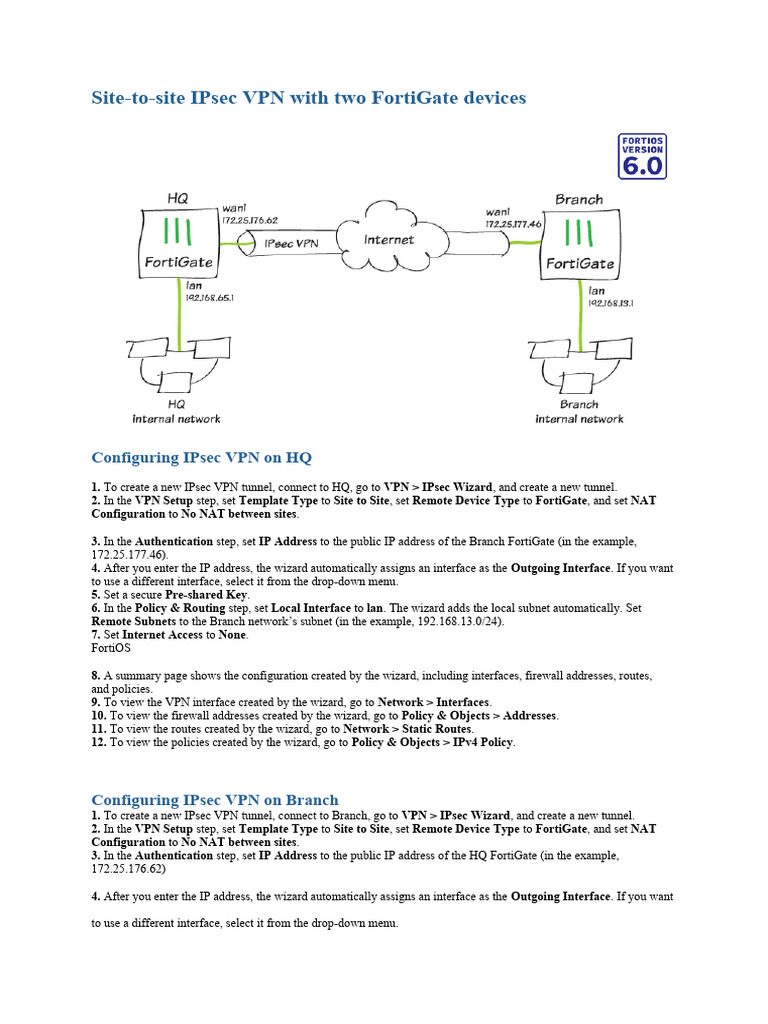 Site-to-site IPsec VPN with two FortiGate devices

FORTIOS VERSION 6.0

HQ
wan1
172.25.176.62
FortiGate
lan
192.168.65.1
IPsec VPN
Internet
wan1
172.25.177.46
Branch
FortiGate
lan
192.168.13.1
HQ
internal network
Branch
internal network

Configuring IPsec VPN on HQ

1. To create a new IPsec VPN tunnel, connect to HQ, go to VPN > IPsec Wizard, and create a new tunnel.
2. In the VPN Setup step, set Template Type to Site to Site, set Remote Device Type to FortiGate, and set NAT Configuration to No NAT between sites.

3. In the Authentication step, set IP Address to the public IP address of the Branch FortiGate (in the example, 172.25.177.46).
4. After you enter the IP address, the wizard automatically assigns an interface as the Outgoing Interface. If you want to use a different interface, select it from the drop-down menu.
5. Set a secure Pre-shared Key.
6. In the Policy & Routing step, set Local Interface to lan. The wizard adds the local subnet automatically. Set Remote Subnets to the Branch network's subnet (in the example, 192.168.13.0/24).
7. Set Internet Access to None.
FortiOS

8. A summary page shows the configuration created by the wizard, including interfaces, firewall addresses, routes, and policies.
9. To view the VPN interface created by the wizard, go to Network > Interfaces.
10. To view the firewall addresses created by the wizard, go to Policy & Objects > Addresses.
11. To view the routes created by the wizard, go to Network > Static Routes.
12. To view the policies created by the wizard, go to Policy & Objects > IPv4 Policy.

Configuring IPsec VPN on Branch
1. To create a new IPsec VPN tunnel, connect to Branch, go to VPN > IPsec Wizard, and create a new tunnel.
2. In the VPN Setup step, set Template Type to Site to Site, set Remote Device Type to FortiGate, and set NAT Configuration to No NAT between sites.
3. In the Authentication step, set IP Address to the public IP address of the HQ FortiGate (in the example, 172.25.176.62)

4. After you enter the IP address, the wizard automatically assigns an interface as the Outgoing Interface. If you want to use a different interface, select it from the drop-down menu.