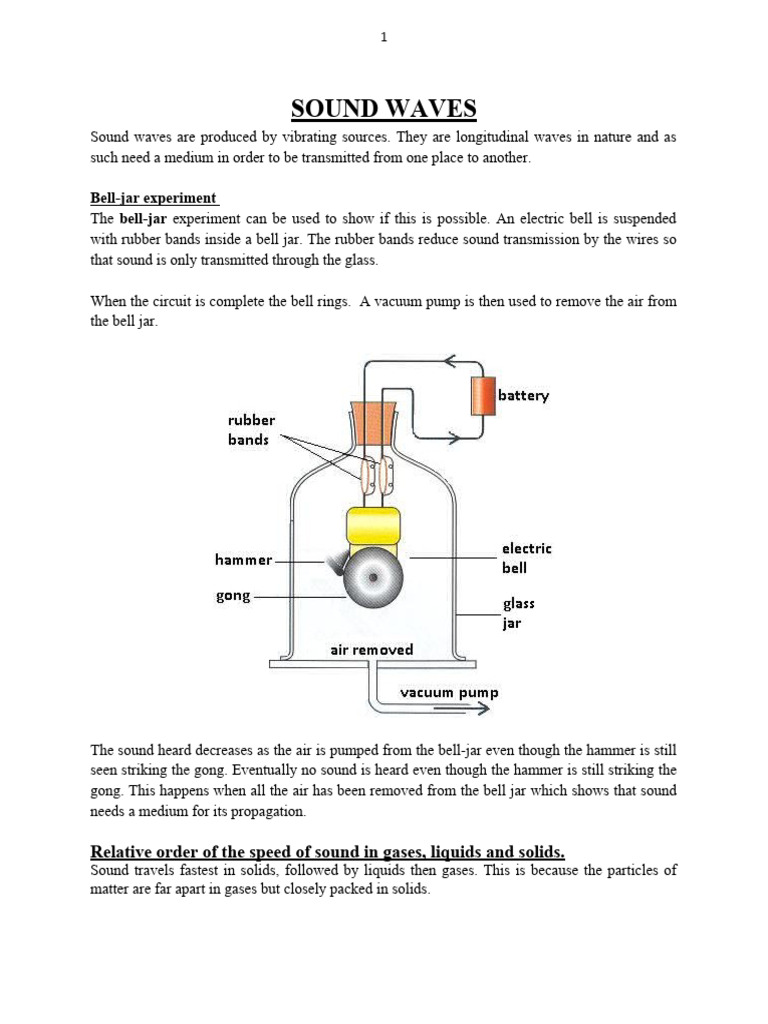 1

SOUND WAVES

Sound waves are produced by vibrating sources. They are longitudinal waves in nature and as such need a medium in order to be transmitted from one place to another.

Bell-jar experiment

The bell-jar experiment can be used to show if this is possible. An electric bell is suspended with rubber bands inside a bell jar. The rubber bands reduce sound transmission by the wires so that sound is only transmitted through the glass.

When the circuit is complete the bell rings. A vacuum pump is then used to remove the air from the bell jar.

battery
rubber bands
hammer
gong
electric bell
glass jar
air removed
vacuum pump

The sound heard decreases as the air is pumped from the bell-jar even though the hammer is still seen striking the gong. Eventually no sound is heard even though the hammer is still striking the gong. This happens when all the air has been removed from the bell jar which shows that sound needs a medium for its propagation.

Relative order of the speed of sound in gases, liquids and solids.

Sound travels fastest in solids, followed by liquids then gases. This is because the particles of matter are far apart in gases but closely packed in solids.