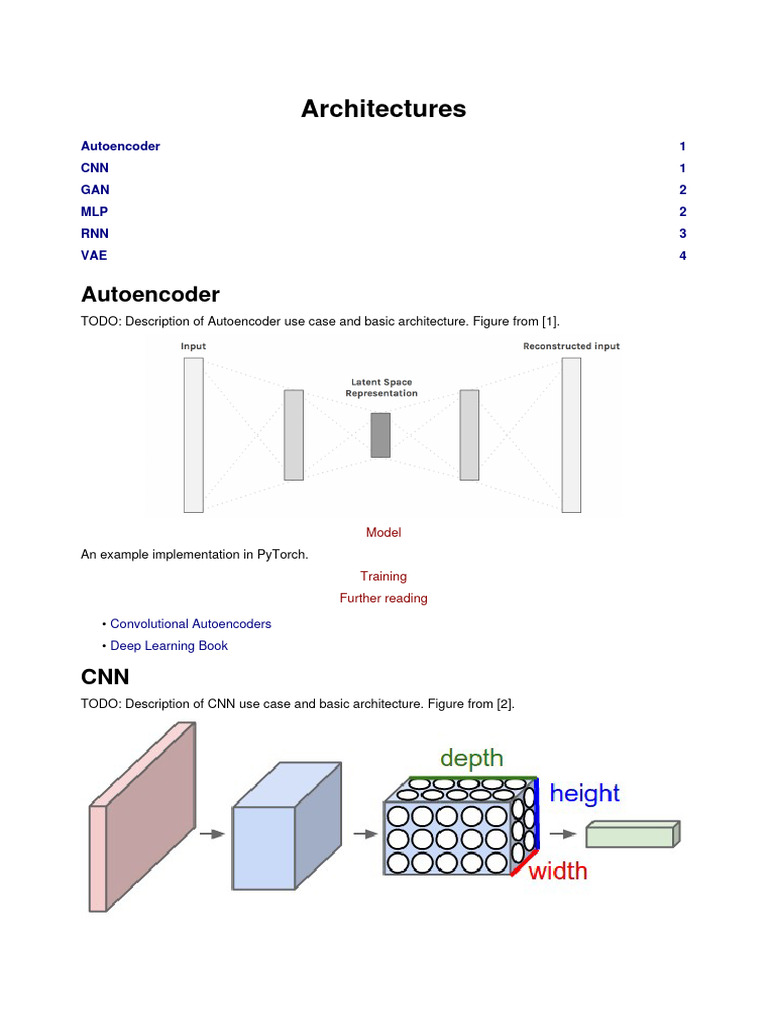 Architectures

Autoencoder 1
CNN 1
GAN 2
MLP 2
RNN 3
VAE 4

Autoencoder

TODO: Description of Autoencoder use case and basic architecture. Figure from [1].

Input

Latent Space Representation

Reconstructed input

Model

An example implementation in PyTorch.

Training

Further reading

• Convolutional Autoencoders
• Deep Learning Book

CNN

TODO: Description of CNN use case and basic architecture. Figure from [2].

depth

height

width