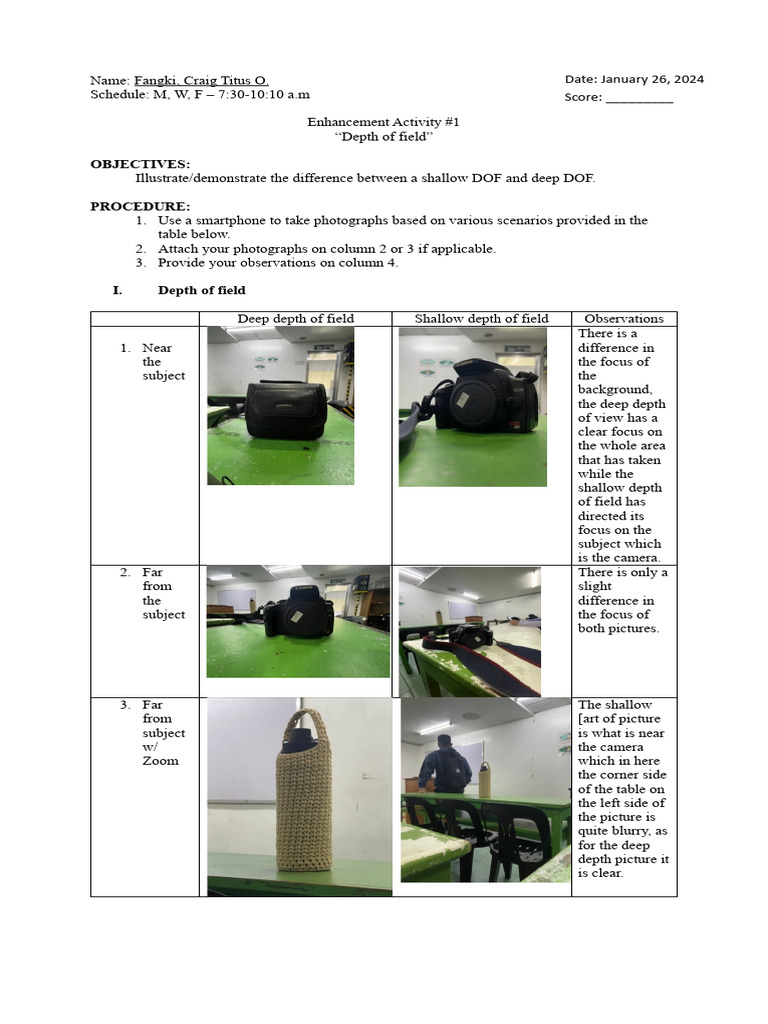 Name: Fangki, Craig Titus O.
Schedule: M, W, F – 7:30-10:10 a.m

Date: January 26, 2024
Score: __________

Enhancement Activity #1
"Depth of field"

OBJECTIVES:
Illustrate/demonstrate the difference between a shallow DOF and deep DOF.

PROCEDURE:
1. Use a smartphone to take photographs based on various scenarios provided in the table below.
2. Attach your photographs on column 2 or 3 if applicable.
3. Provide your observations on column 4.

I. Depth of field

| | Deep depth of field | Shallow depth of field | Observations |
|---|---|---|---|
| 1. Near the subject | | | There is a difference in the focus of the background, the deep depth of view has a clear focus on the whole area that has taken while the shallow depth of field has directed its focus on the subject which is the camera. |
| 2. Far from the subject | | | There is only a slight difference in the focus of both pictures. |
| 3. Far from subject w/ Zoom | | | The shallow [art of picture is what is near the camera which in here the corner side of the table on the left side of the picture is quite blurry, as for the deep depth picture it is clear. |