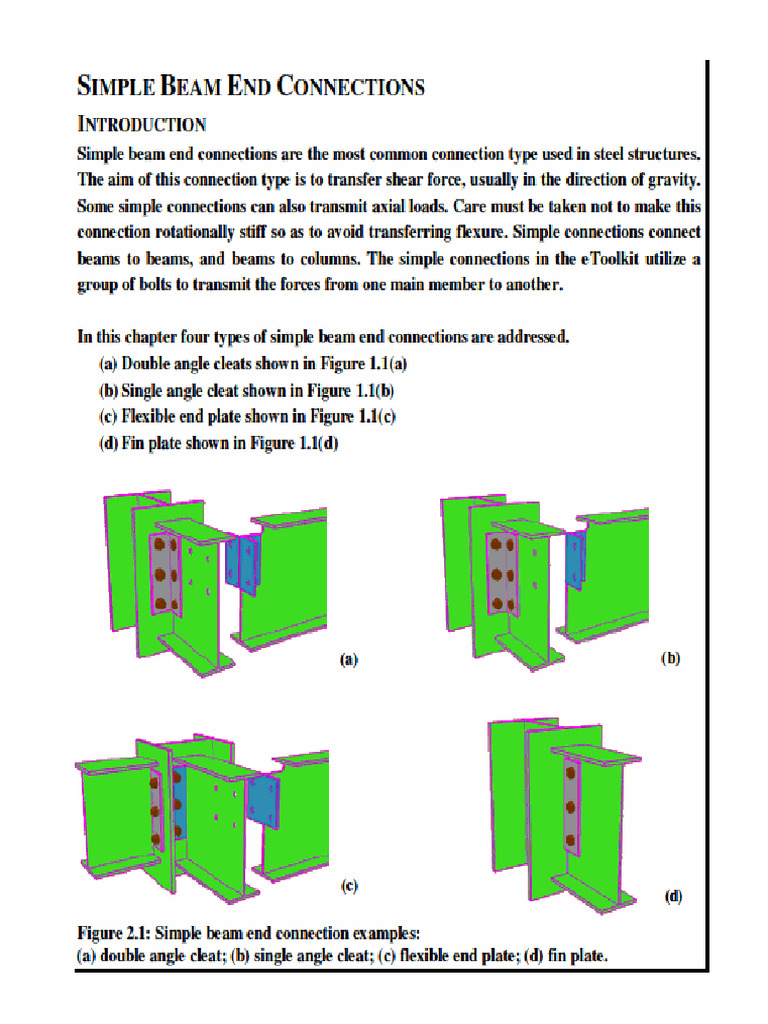 SIMPLE BEAM END CONNECTIONS

INTRODUCTION

Simple beam end connections are the most common connection type used in steel structures. The aim of this connection type is to transfer shear force, usually in the direction of gravity. Some simple connections can also transmit axial loads. Care must be taken not to make this connection rotationally stiff so as to avoid transferring flexure. Simple connections connect beams to beams, and beams to columns. The simple connections in the eToolkit utilize a group of bolts to transmit the forces from one main member to another.

In this chapter four types of simple beam end connections are addressed.
(a) Double angle cleats shown in Figure 1.1(a)
(b) Single angle cleat shown in Figure 1.1(b)
(c) Flexible end plate shown in Figure 1.1(c)
(d) Fin plate shown in Figure 1.1(d)

(a)

(b)

(c)

(d)

Figure 2.1: Simple beam end connection examples:
(a) double angle cleat; (b) single angle cleat; (c) flexible end plate; (d) fin plate.