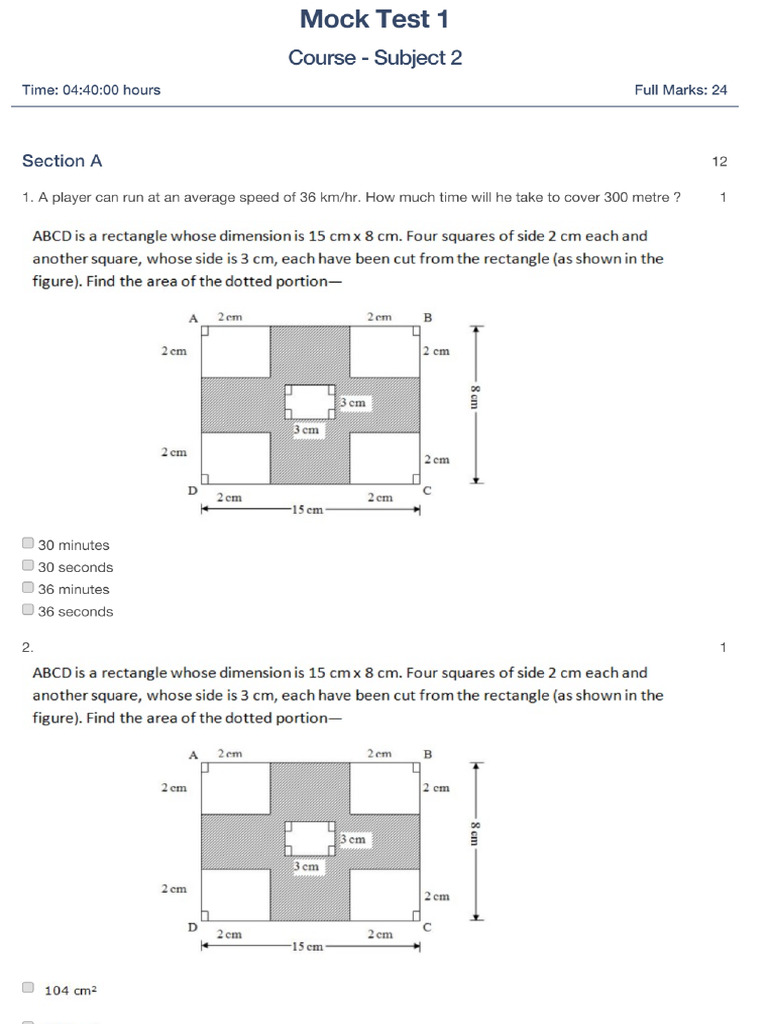 Mock Test 1

Course - Subject 2

Time: 04:40:00 hours

Full Marks: 24

Section A

12

1. A player can run at an average speed of 36 km/hr. How much time will he take to cover 300 metre ?

1

ABCD is a rectangle whose dimension is 15 cm x 8 cm. Four squares of side 2 cm each and another square, whose side is 3 cm, each have been cut from the rectangle (as shown in the figure). Find the area of the dotted portion—

A 2 cm 2 cm B
2 cm 2 cm
3 cm
3 cm
8 cm
2 cm 2 cm
D 2 cm 2 cm C
15 cm

30 minutes
30 seconds
36 minutes
36 seconds

2.

1

ABCD is a rectangle whose dimension is 15 cm x 8 cm. Four squares of side 2 cm each and another square, whose side is 3 cm, each have been cut from the rectangle (as shown in the figure). Find the area of the dotted portion—

A 2 cm 2 cm B
2 cm 2 cm
3 cm
3 cm
8 cm
2 cm 2 cm
D 2 cm 2 cm C
15 cm

104 $cm^2$