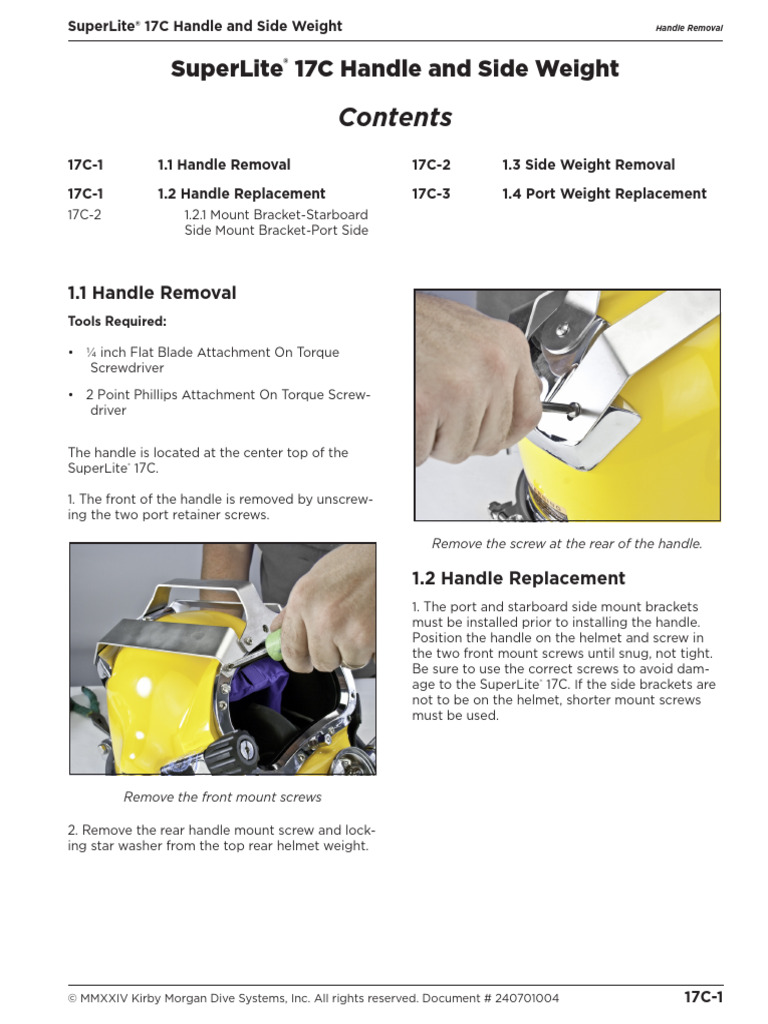 SuperLite® 17C Handle and Side Weight

Handle Removal

SuperLite® 17C Handle and Side Weight

Contents

17C-1 1.1 Handle Removal

17C-1 1.2 Handle Replacement

17C-2 1.2.1 Mount Bracket-Starboard Side Mount Bracket-Port Side

17C-2 1.3 Side Weight Removal

17C-3 1.4 Port Weight Replacement

1.1 Handle Removal

Tools Required:

• ¼ inch Flat Blade Attachment On Torque Screwdriver

• 2 Point Phillips Attachment On Torque Screwdriver

The handle is located at the center top of the SuperLite® 17C.

1. The front of the handle is removed by unscrewing the two port retainer screws.

Remove the front mount screws

2. Remove the rear handle mount screw and locking star washer from the top rear helmet weight.

Remove the screw at the rear of the handle.

1.2 Handle Replacement

1. The port and starboard side mount brackets must be installed prior to installing the handle. Position the handle on the helmet and screw in the two front mount screws until snug, not tight. Be sure to use the correct screws to avoid damage to the SuperLite® 17C. If the side brackets are not to be on the helmet, shorter mount screws must be used.

© MMXXIV Kirby Morgan Dive Systems, Inc. All rights reserved. Document # 240701004

17C-1