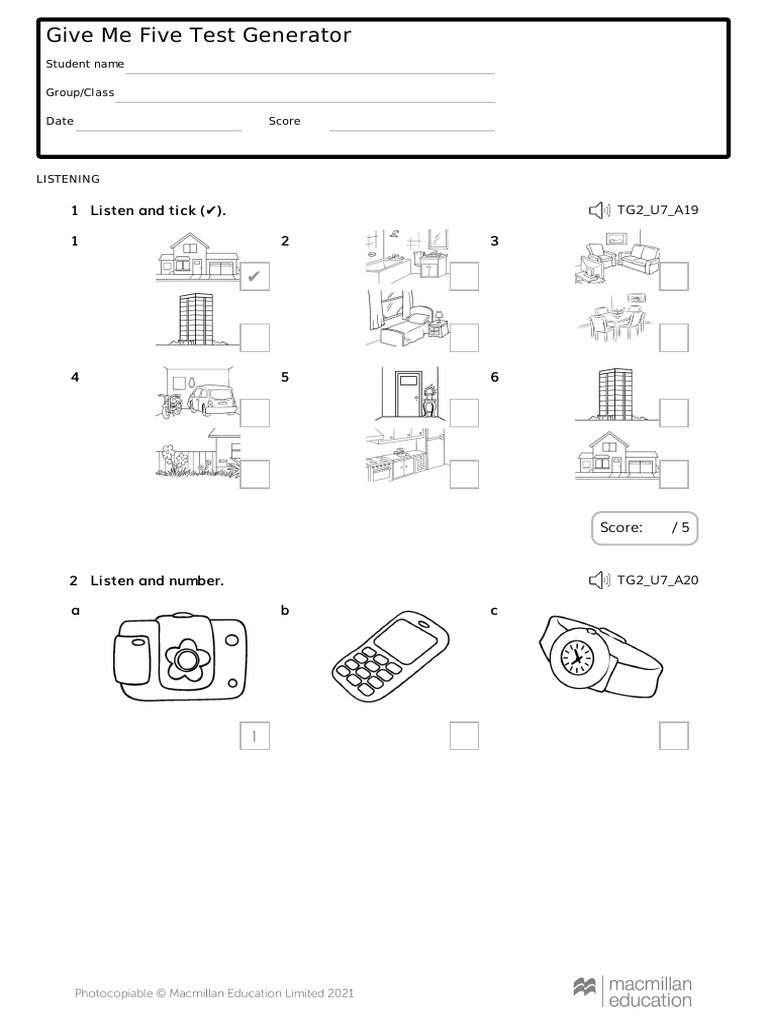 Give Me Five Test Generator

Student name

Group/Class

Date Score

LISTENING

1 Listen and tick (✔).

TG2_U7_A19

1 ✔

2

3

4

5

6

Score: / 5

2 Listen and number.

TG2_U7_A20

a 1

b

c

Photocopiable © Macmillan Education Limited 2021

macmillan education