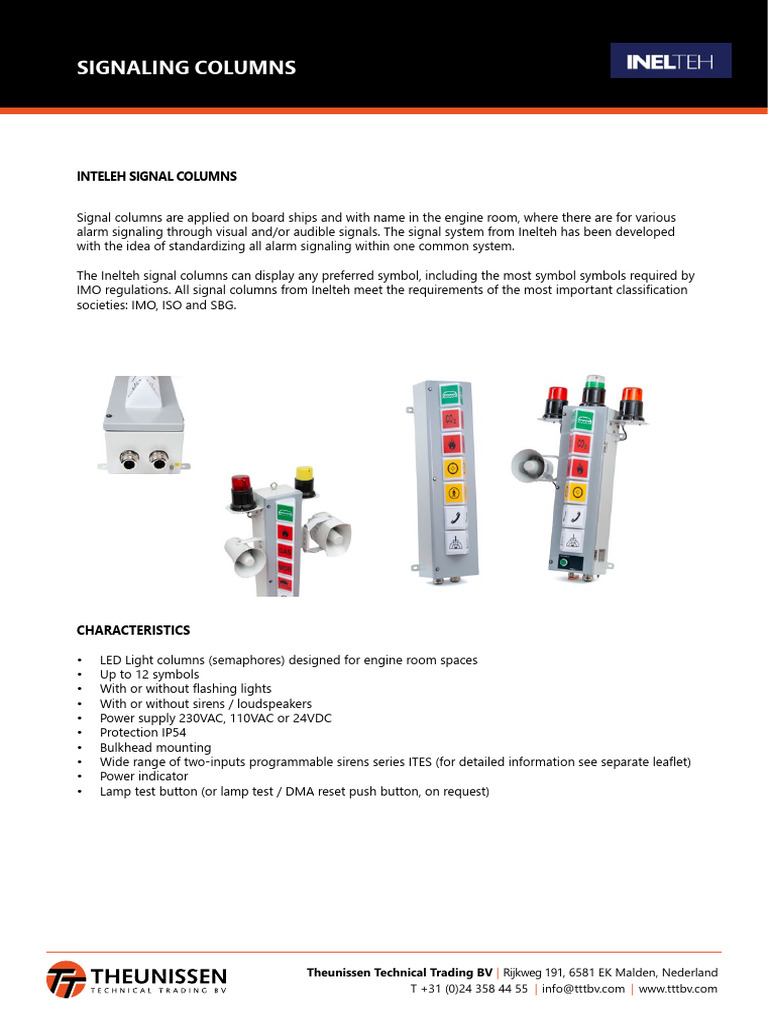 SIGNALING COLUMNS

INELTEH

INTELEH SIGNAL COLUMNS

Signal columns are applied on board ships and with name in the engine room, where there are for various alarm signaling through visual and/or audible signals. The signal system from Inelteh has been developed with the idea of standardizing all alarm signaling within one common system.

The Inelteh signal columns can display any preferred symbol, including the most symbol symbols required by IMO regulations. All signal columns from Inelteh meet the requirements of the most important classification societies: IMO, ISO and SBG.

CHARACTERISTICS

• LED Light columns (semaphores) designed for engine room spaces
• Up to 12 symbols
• With or without flashing lights
• With or without sirens / loudspeakers
• Power supply 230VAC, 110VAC or 24VDC
• Protection IP54
• Bulkhead mounting
• Wide range of two-inputs programmable sirens series ITES (for detailed information see separate leaflet)
• Power indicator
• Lamp test button (or lamp test / DMA reset push button, on request)

THEUNISSEN TECHNICAL TRADING BV

Theunissen Technical Trading BV | Rijkweg 191, 6581 EK Malden, Nederland
T +31 (0)24 358 44 55 | info@tttbv.com | www.tttbv.com