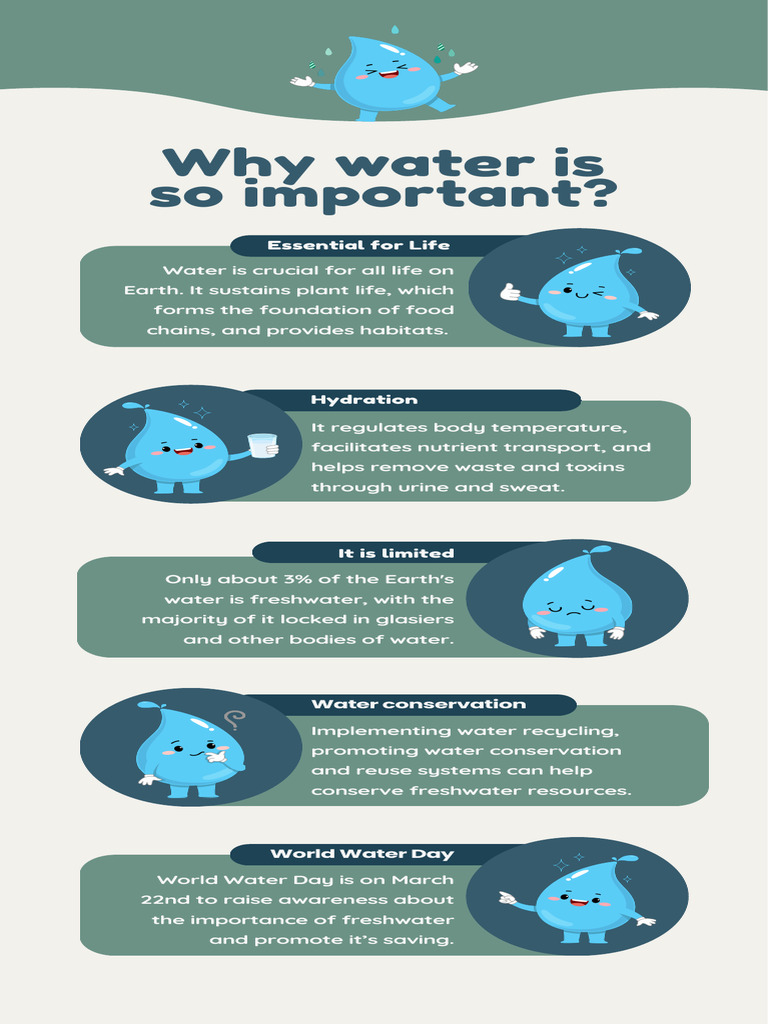 Why water is so important?

Essential for Life

Water is crucial for all life on Earth. It sustains plant life, which forms the foundation of food chains, and provides habitats.

Hydration

It regulates body temperature, facilitates nutrient transport, and helps remove waste and toxins through urine and sweat.

It is limited

Only about 3% of the Earth's water is freshwater, with the majority of it locked in glasiers and other bodies of water.

Water conservation

Implementing water recycling, promoting water conservation and reuse systems can help conserve freshwater resources.

World Water Day

World Water Day is on March 22nd to raise awareness about the importance of freshwater and promote it's saving.