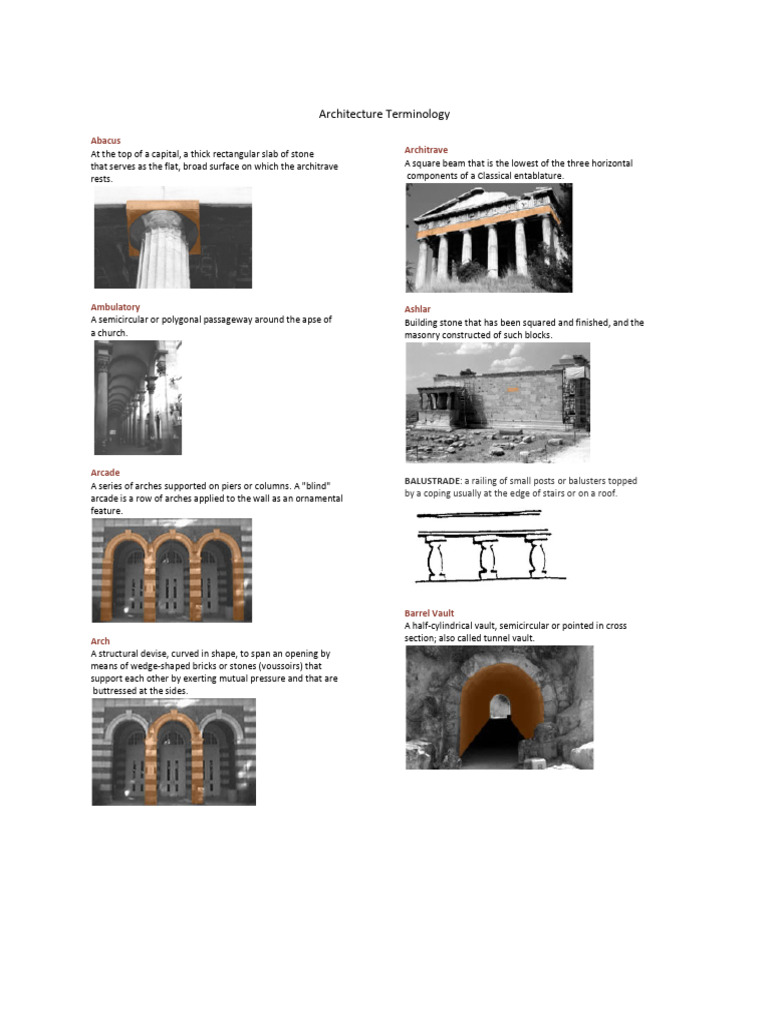 Architecture Terminology

Abacus
At the top of a capital, a thick rectangular slab of stone that serves as the flat, broad surface on which the architrave rests.

Ambulatory
A semicircular or polygonal passageway around the apse of a church.

Arcade
A series of arches supported on piers or columns. A "blind" arcade is a row of arches applied to the wall as an ornamental feature.

Arch
A structural devise, curved in shape, to span an opening by means of wedge-shaped bricks or stones (voussoirs) that support each other by exerting mutual pressure and that are buttressed at the sides.

Architrave
A square beam that is the lowest of the three horizontal components of a Classical entablature.

Ashlar
Building stone that has been squared and finished, and the masonry constructed of such blocks.

BALUSTRADE: a railing of small posts or balusters topped by a coping usually at the edge of stairs or on a roof.

Barrel Vault
A half-cylindrical vault, semicircular or pointed in cross section; also called tunnel vault.