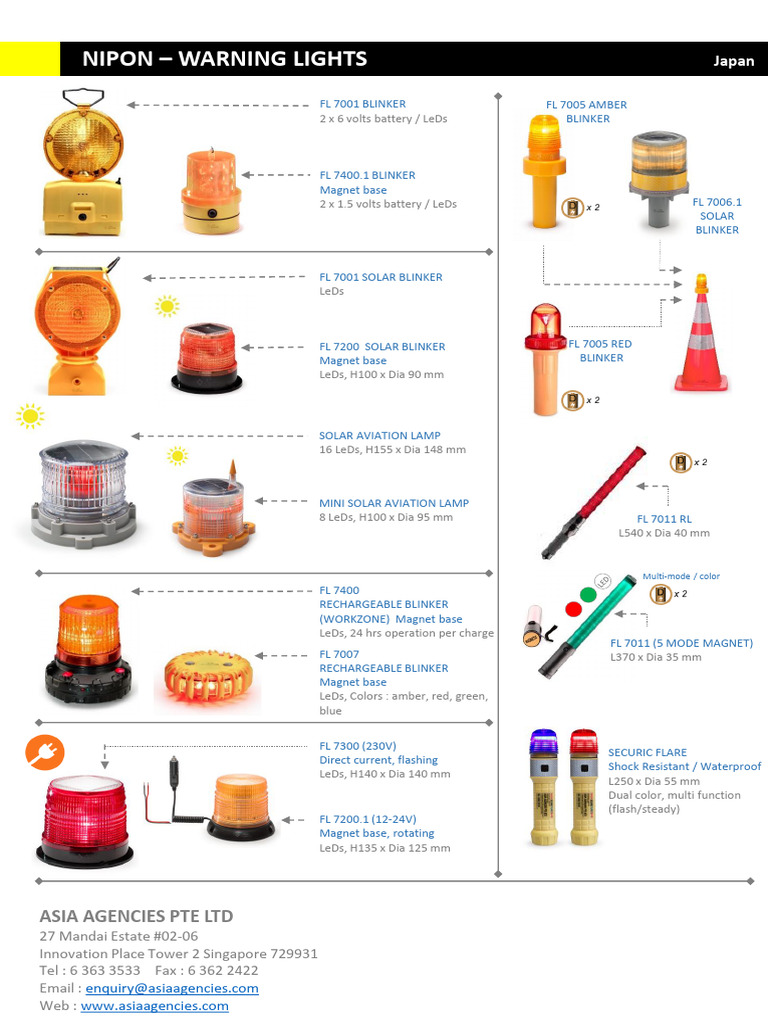 NIPON – WARNING LIGHTS

Japan

FL 7001 BLINKER
2 x 6 volts battery / LeDs

FL 7400.1 BLINKER
Magnet base
2 x 1.5 volts battery / LeDs

FL 7001 SOLAR BLINKER
LeDs

FL 7200 SOLAR BLINKER
Magnet base
LeDs, H100 x Dia 90 mm

SOLAR AVIATION LAMP
16 LeDs, H155 x Dia 148 mm

MINI SOLAR AVIATION LAMP
8 LeDs, H100 x Dia 95 mm

FL 7400
RECHARGEABLE BLINKER
(WORKZONE) Magnet base
LeDs, 24 hrs operation per charge

FL 7007
RECHARGEABLE BLINKER
Magnet base
LeDs, Colors : amber, red, green, blue

FL 7300 (230V)
Direct current, flashing
LeDs, H140 x Dia 140 mm

FL 7200.1 (12-24V)
Magnet base, rotating
LeDs, H135 x Dia 125 mm

FL 7005 AMBER
BLINKER

x 2

FL 7006.1
SOLAR
BLINKER

FL 7005 RED
BLINKER

x 2

x 2

FL 7011 RL
L540 x Dia 40 mm

Multi-mode / color

LED

x 2

FL 7011 (5 MODE MAGNET)
L370 x Dia 35 mm

SECURIC FLARE
Shock Resistant / Waterproof
L250 x Dia 55 mm
Dual color, multi function
(flash/steady)

ASIA AGENCIES PTE LTD
27 Mandai Estate #02-06
Innovation Place Tower 2 Singapore 729931
Tel : 6 363 3533 Fax : 6 362 2422
Email : enquiry@asiaagencies.com
Web : www.asiaagencies.com