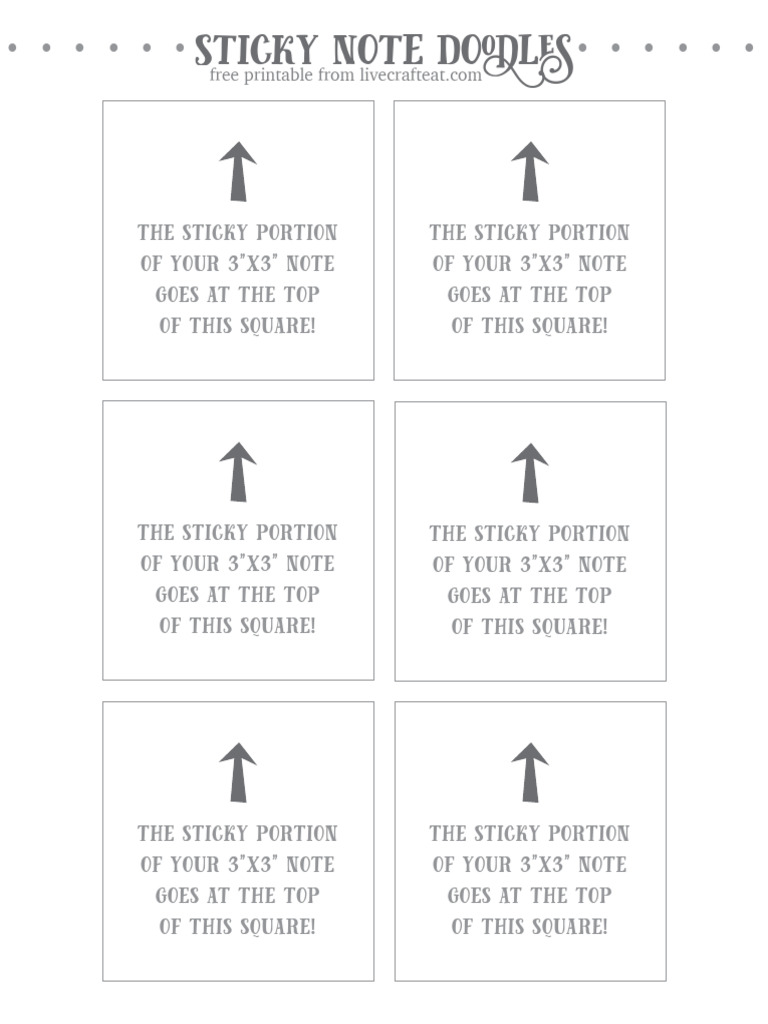 STICKY NOTE DOODLES
free printable from livecrafteat.com

THE STICKY PORTION OF YOUR 3"X3" NOTE GOES AT THE TOP OF THIS SQUARE!

THE STICKY PORTION OF YOUR 3"X3" NOTE GOES AT THE TOP OF THIS SQUARE!

THE STICKY PORTION OF YOUR 3"X3" NOTE GOES AT THE TOP OF THIS SQUARE!

THE STICKY PORTION OF YOUR 3"X3" NOTE GOES AT THE TOP OF THIS SQUARE!

THE STICKY PORTION OF YOUR 3"X3" NOTE GOES AT THE TOP OF THIS SQUARE!

THE STICKY PORTION OF YOUR 3"X3" NOTE GOES AT THE TOP OF THIS SQUARE!