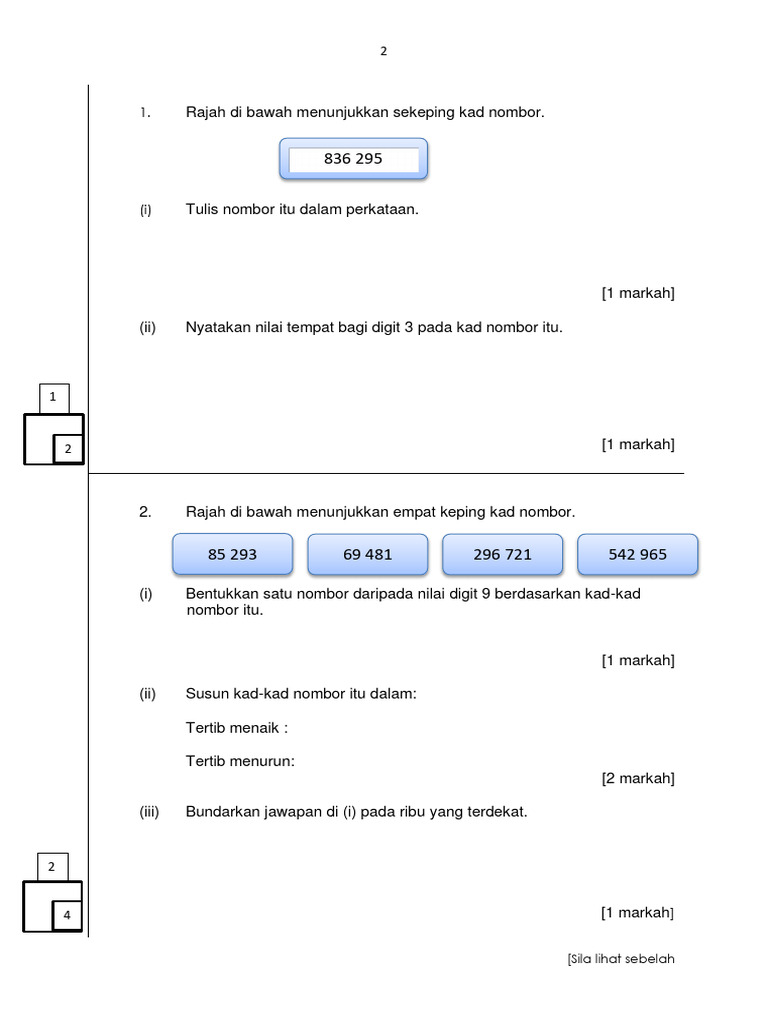 2

1. Rajah di bawah menunjukkan sekeping kad nombor.

836 295

(i) Tulis nombor itu dalam perkataan.

[1 markah]

(ii) Nyatakan nilai tempat bagi digit 3 pada kad nombor itu.

1

2

[1 markah]

2. Rajah di bawah menunjukkan empat keping kad nombor.

85 293

69 481

296 721

542 965

(i) Bentukkan satu nombor daripada nilai digit 9 berdasarkan kad-kad nombor itu.

[1 markah]

(ii) Susun kad-kad nombor itu dalam:

Tertib menaik :

Tertib menurun:

[2 markah]

(iii) Bundarkan jawapan di (i) pada ribu yang terdekat.

2

4

[1 markah]

[Sila lihat sebelah