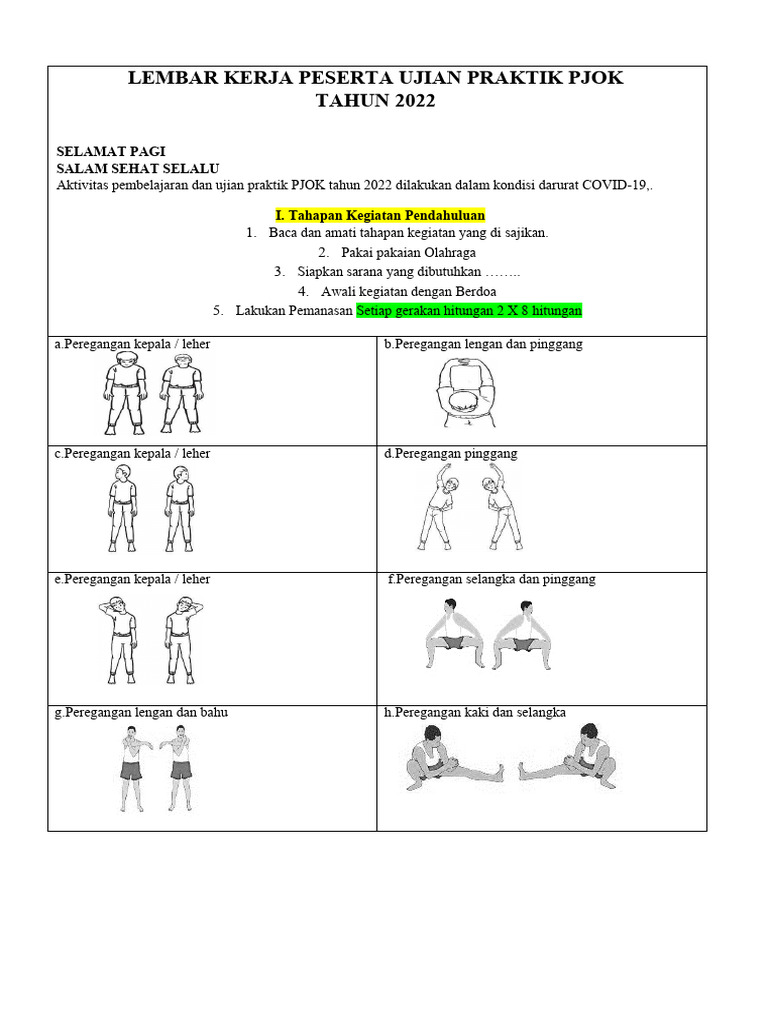 LEMBAR KERJA PESERTA UJIAN PRAKTIK PJOK
TAHUN 2022

SELAMAT PAGI
SALAM SEHAT SELALU
Aktivitas pembelajaran dan ujian praktik PJOK tahun 2022 dilakukan dalam kondisi darurat COVID-19,.

I. Tahapan Kegiatan Pendahuluan
1. Baca dan amati tahapan kegiatan yang di sajikan.
2. Pakai pakaian Olahraga
3. Siapkan sarana yang dibutuhkan ……..
4. Awali kegiatan dengan Berdoa
5. Lakukan Pemanasan Setiap gerakan hitungan 2 X 8 hitungan

| a.Peregangan kepala / leher | b.Peregangan lengan dan pinggang |
|---|---|
| c.Peregangan kepala / leher | d.Peregangan pinggang |
| e.Peregangan kepala / leher | f.Peregangan selangka dan pinggang |
| g.Peregangan lengan dan bahu | h.Peregangan kaki dan selangka |