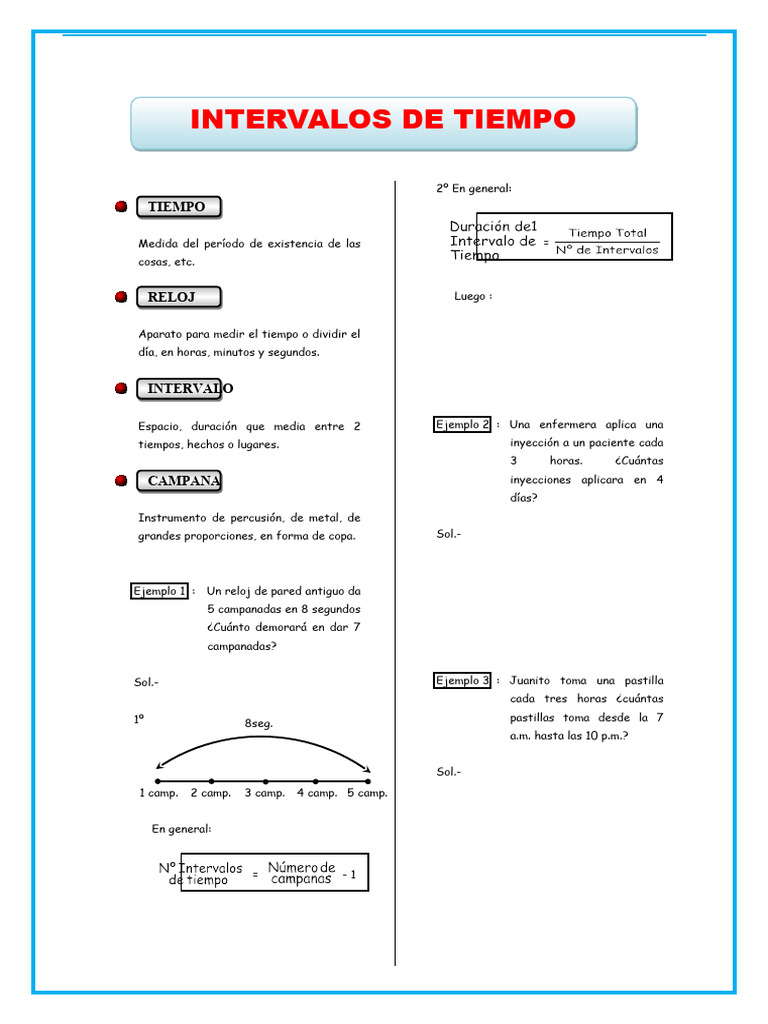 INTERVALOS DE TIEMPO

TIEMPO

Medida del período de existencia de las cosas, etc.

RELOJ

Aparato para medir el tiempo o dividir el día, en horas, minutos y segundos.

INTERVALO

Espacio, duración que media entre 2 tiempos, hechos o lugares.

CAMPANA

Instrumento de percusión, de metal, de grandes proporciones, en forma de copa.

Ejemplo 1 : Un reloj de pared antiguo da 5 campanadas en 8 segundos ¿Cuánto demorará en dar 7 campanadas?

Sol.-

1º

8seg.

1 camp. 2 camp. 3 camp. 4 camp. 5 camp.

En general:

Nº Intervalos de tiempo = Número de campanas - 1

2º En general:

Duración de1 Intervalo de Tiempo = $\frac{\text{Tiempo Total}}{\text{Nº de Intervalos}}$

Luego :

Ejemplo 2 : Una enfermera aplica una inyección a un paciente cada 3 horas. ¿Cuántas inyecciones aplicara en 4 días?

Sol.-

Ejemplo 3 : Juanito toma una pastilla cada tres horas ¿cuántas pastillas toma desde la 7 a.m. hasta las 10 p.m.?

Sol.-